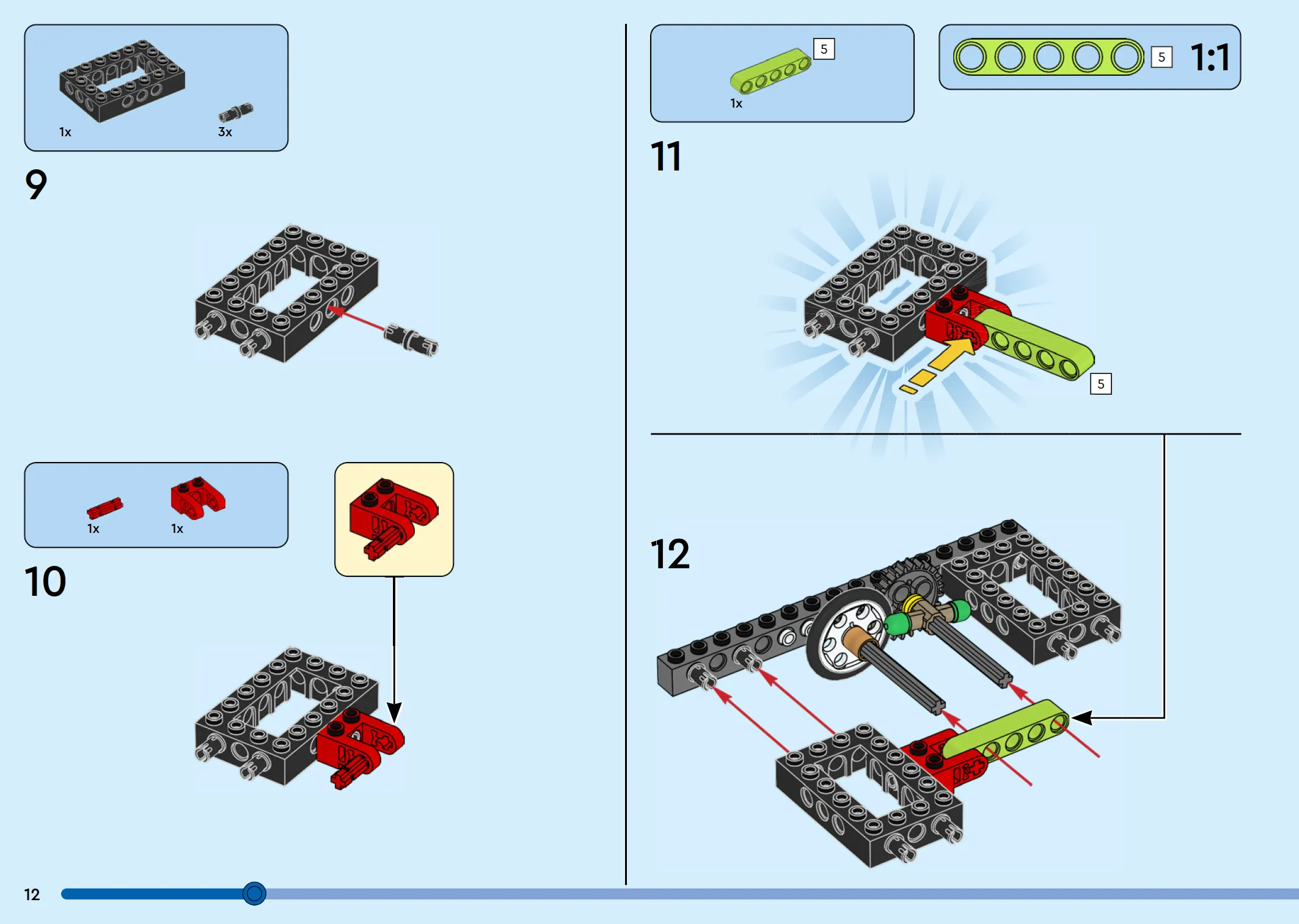 1x
3x

9

1x
1x

10

5
1x

5
1:1

11

5

12

12