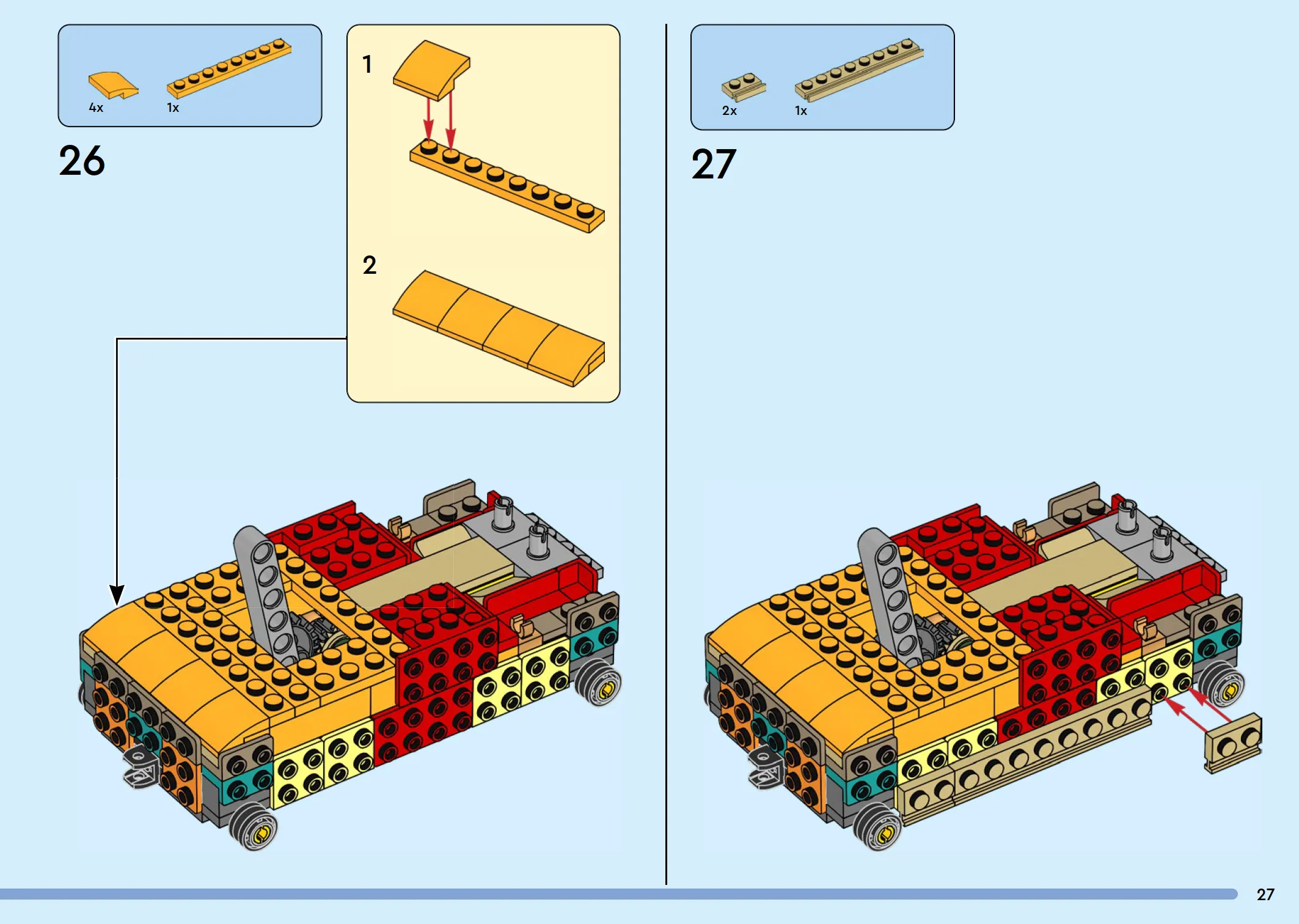 4x 1x

26

1

2

2x 1x

27

27