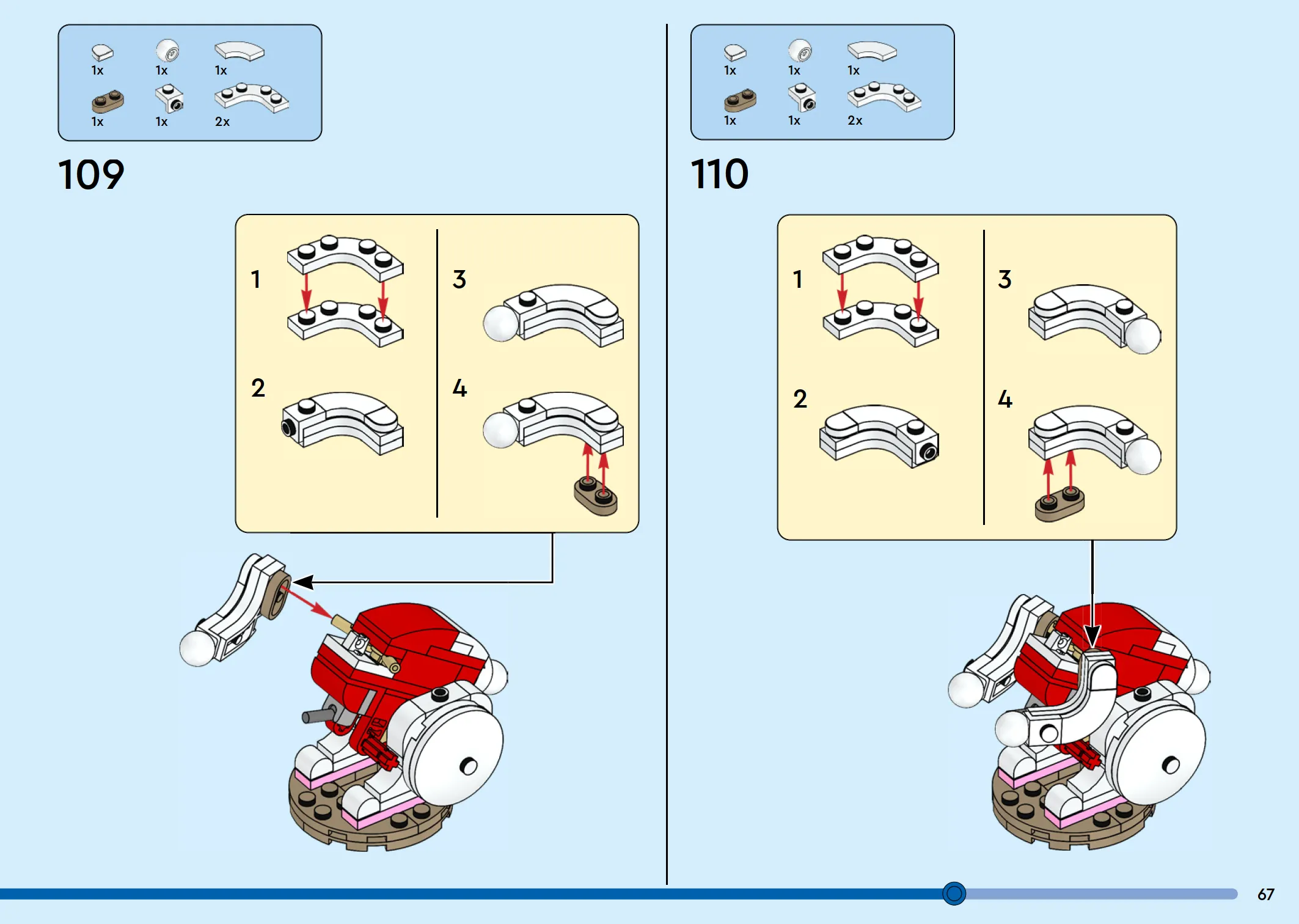 1x 1x 1x
1x 1x 2x

109

1
2
3
4

1x 1x 1x
1x 1x 2x

110

1
2
3
4

67