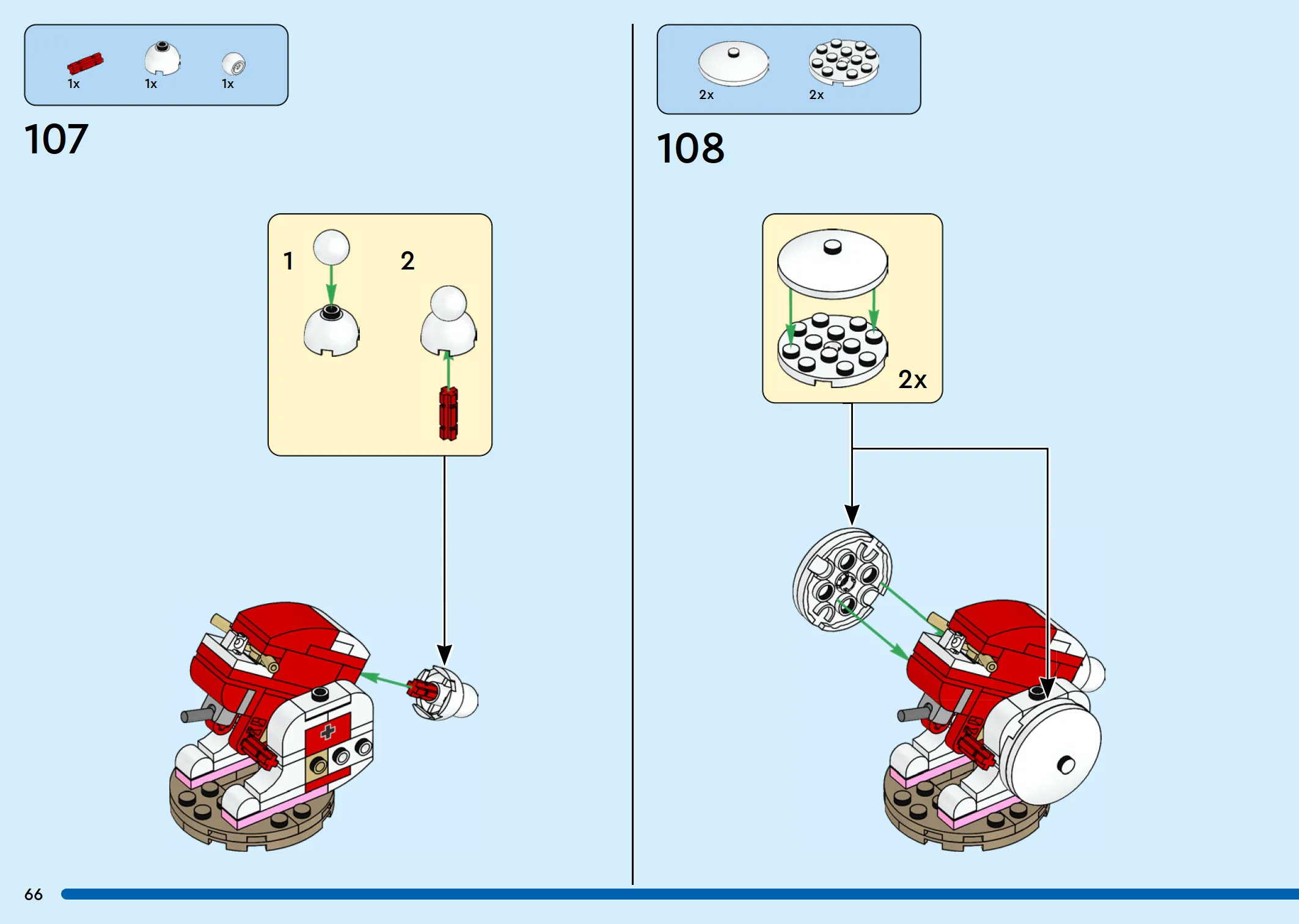 1x 1x 1x

107

1 2

2x 2x

108

2x

66