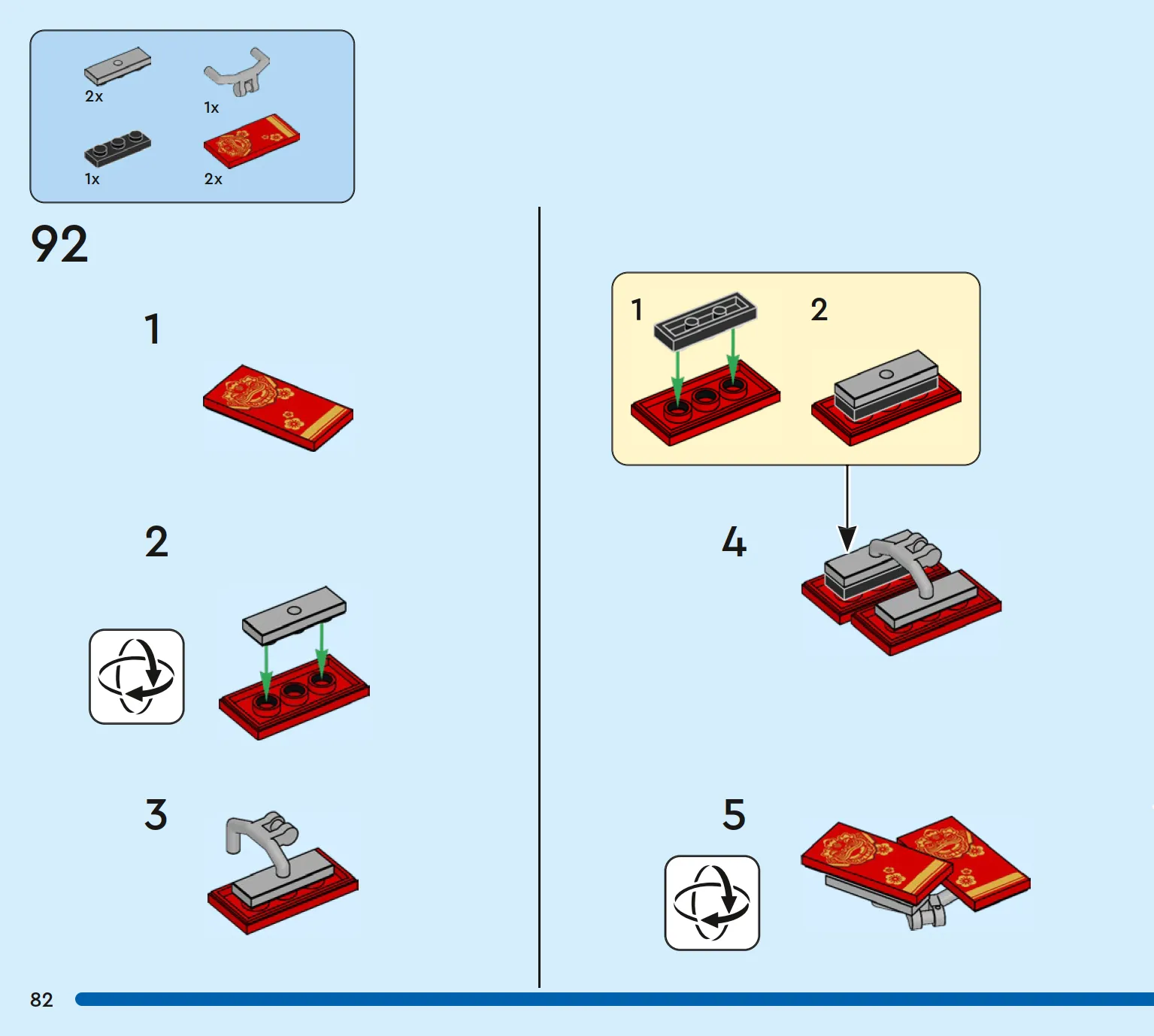 2x
1x
1x
2x

92

1

2

3

1
2

4

5

82