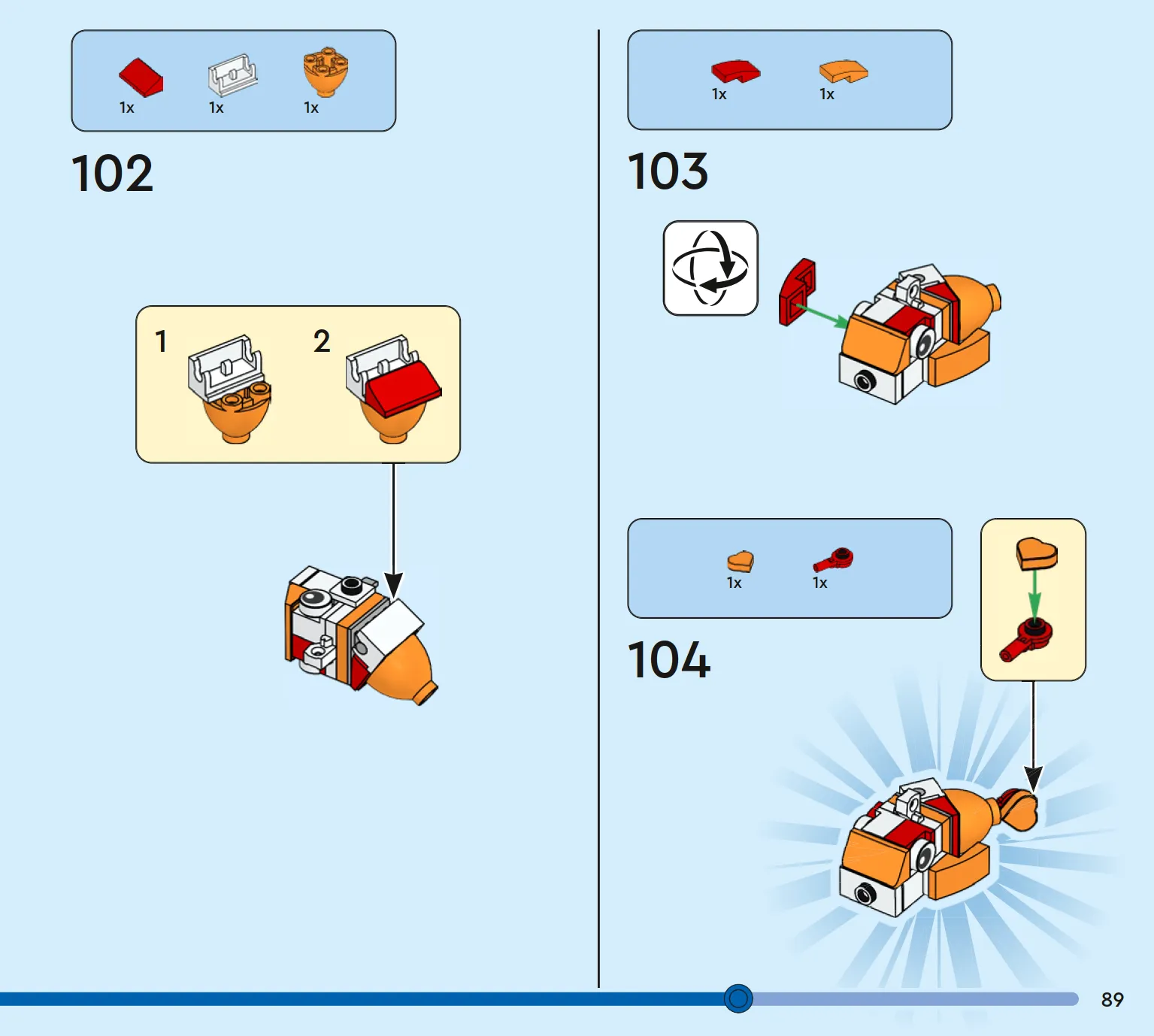 1x 1x 1x

102

1 2

1x 1x

103

1x 1x

104

89