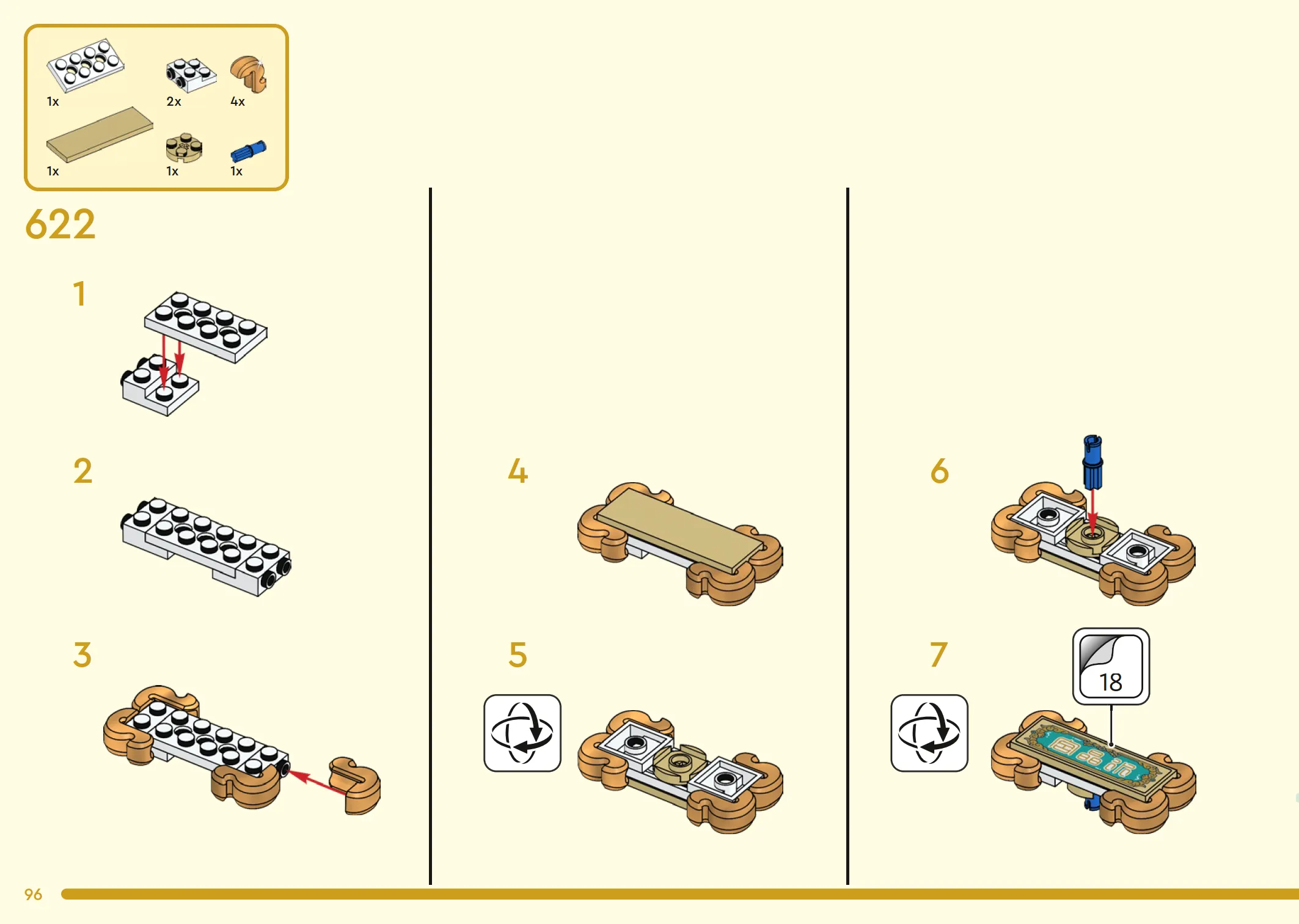 1x
2x
4x
1x
1x
1x

622

1

2

3

4

5

6

7

18

96