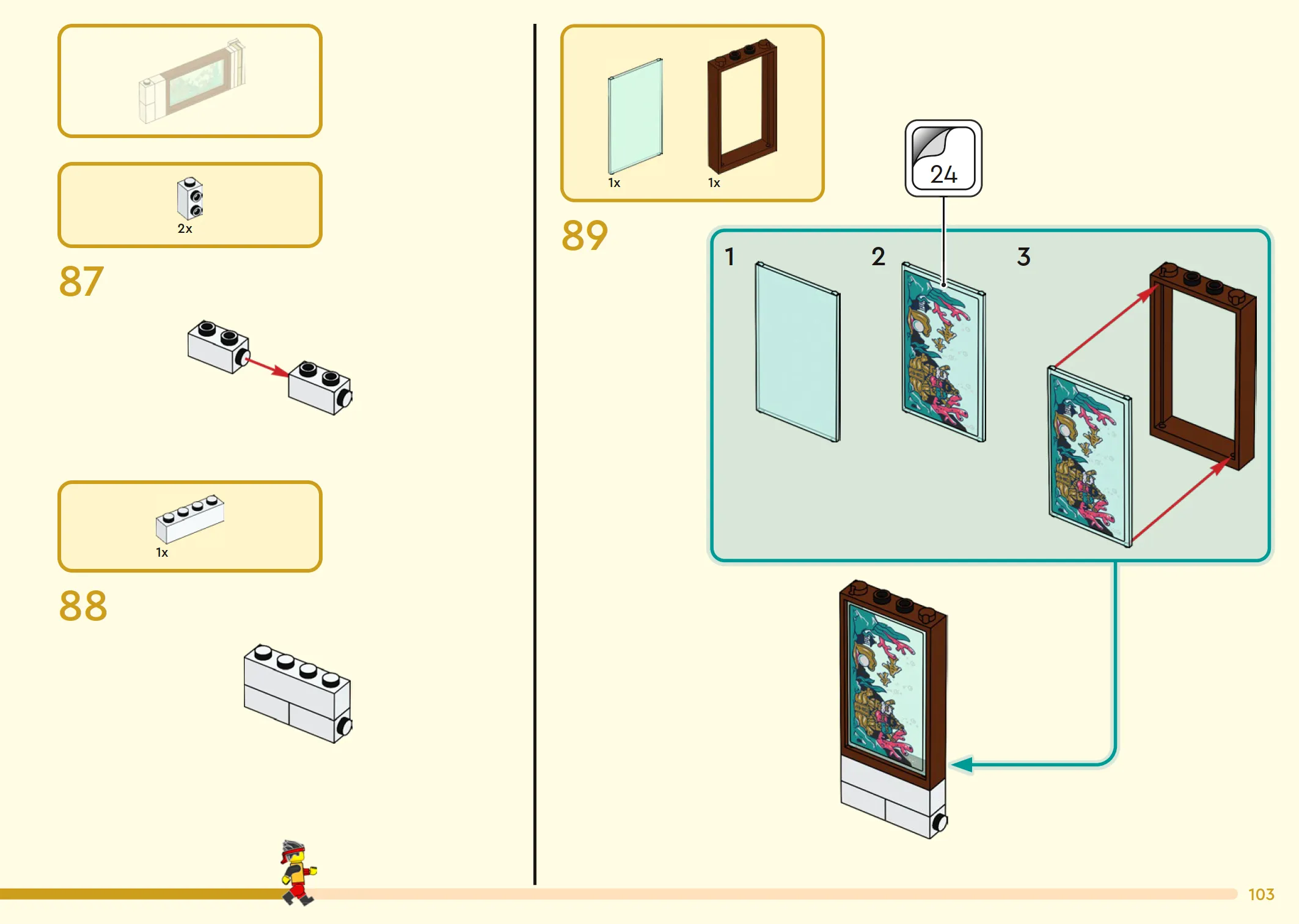 2x

87

1x

88

1x

1x

89

24

1

2

3

103