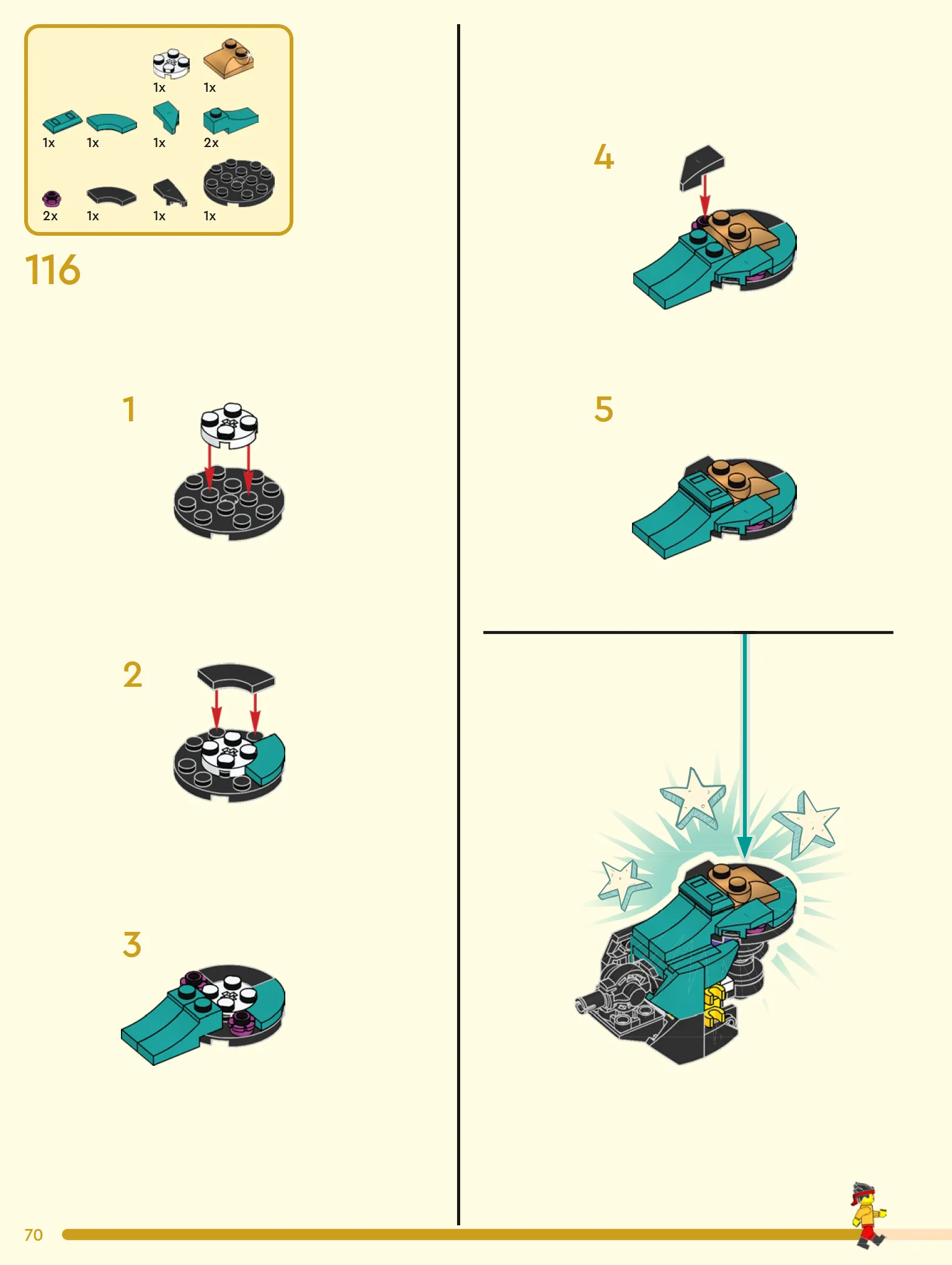 1x 1x

1x 1x 1x 2x

2x 1x 1x 1x

116

1

2

3

4

5

70