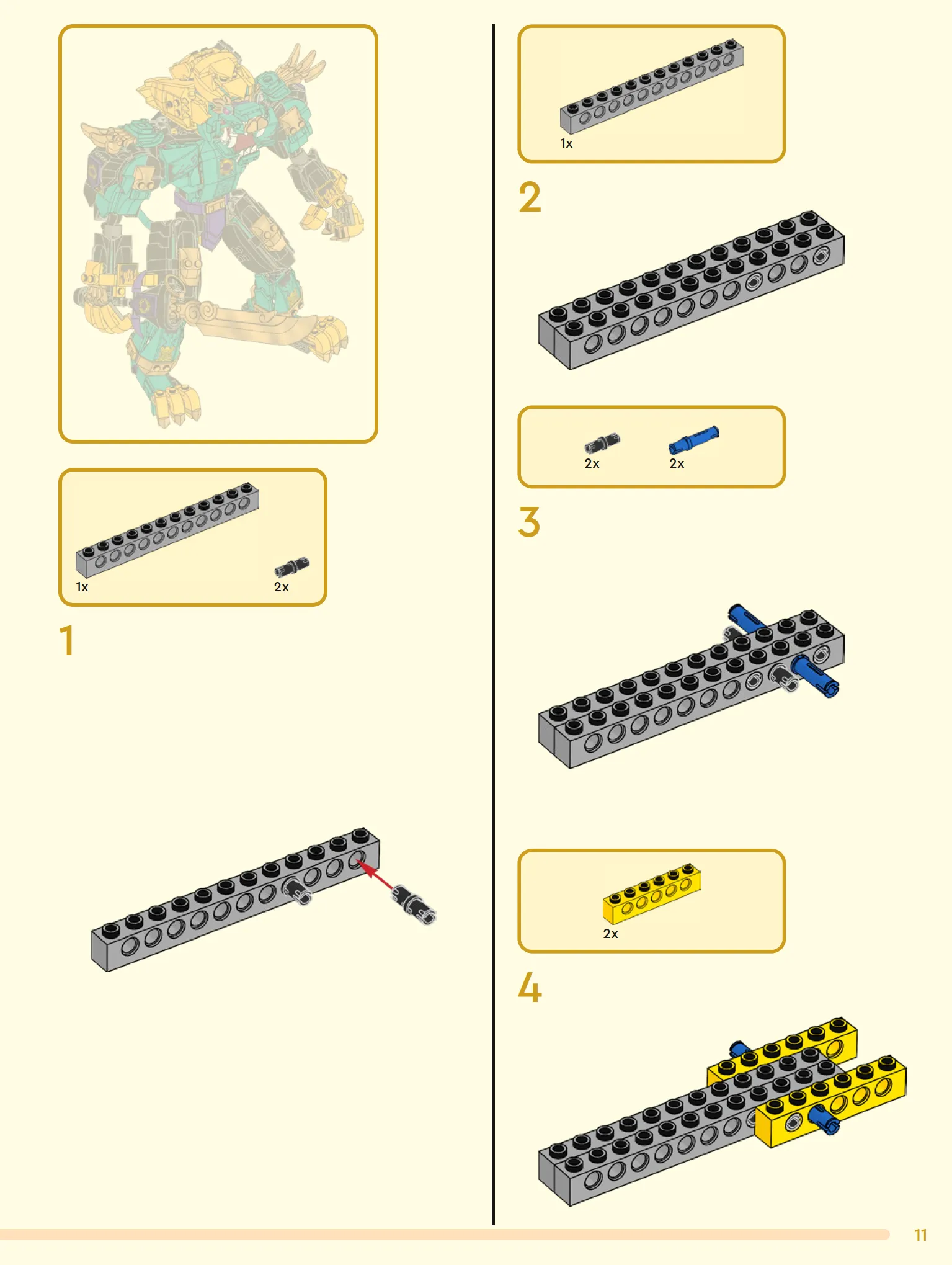 1x

2x

1

1x

2

2x

2x

3

2x

4

11