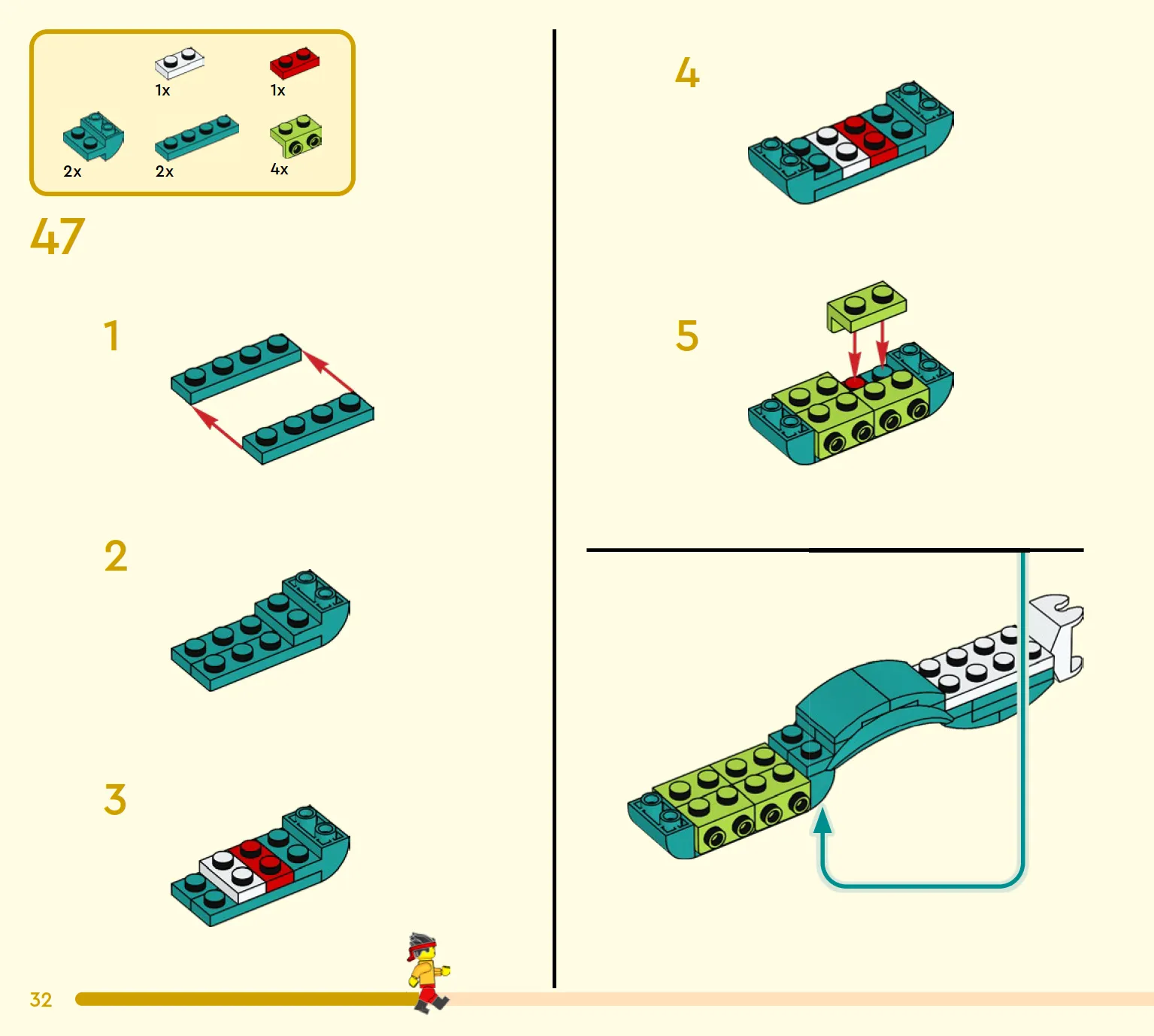 1x
1x
2x
2x
4x

47

1

2

3

4

5

32