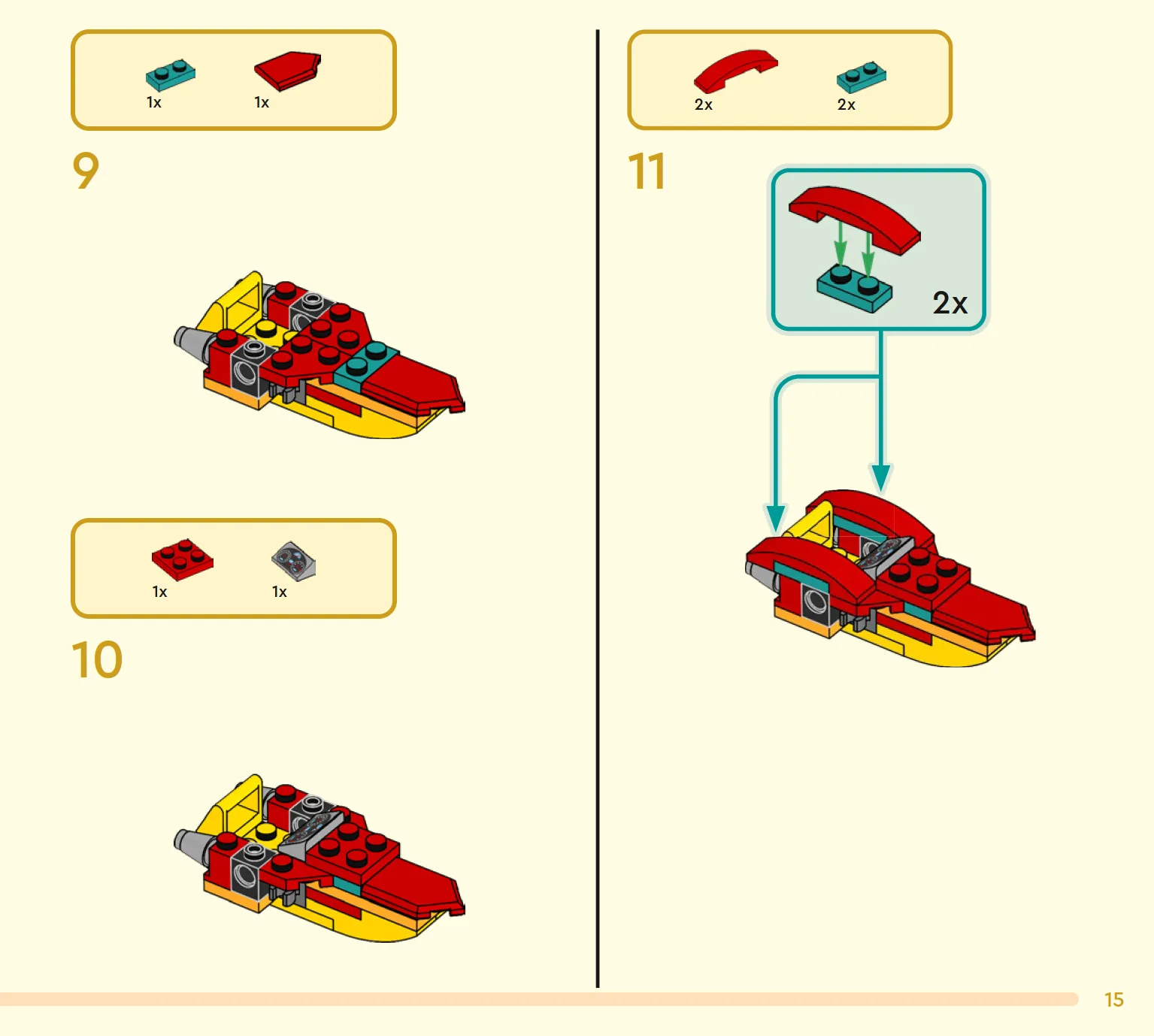 1x 1x

9

1x 1x

10

2x 2x

11

2x

15