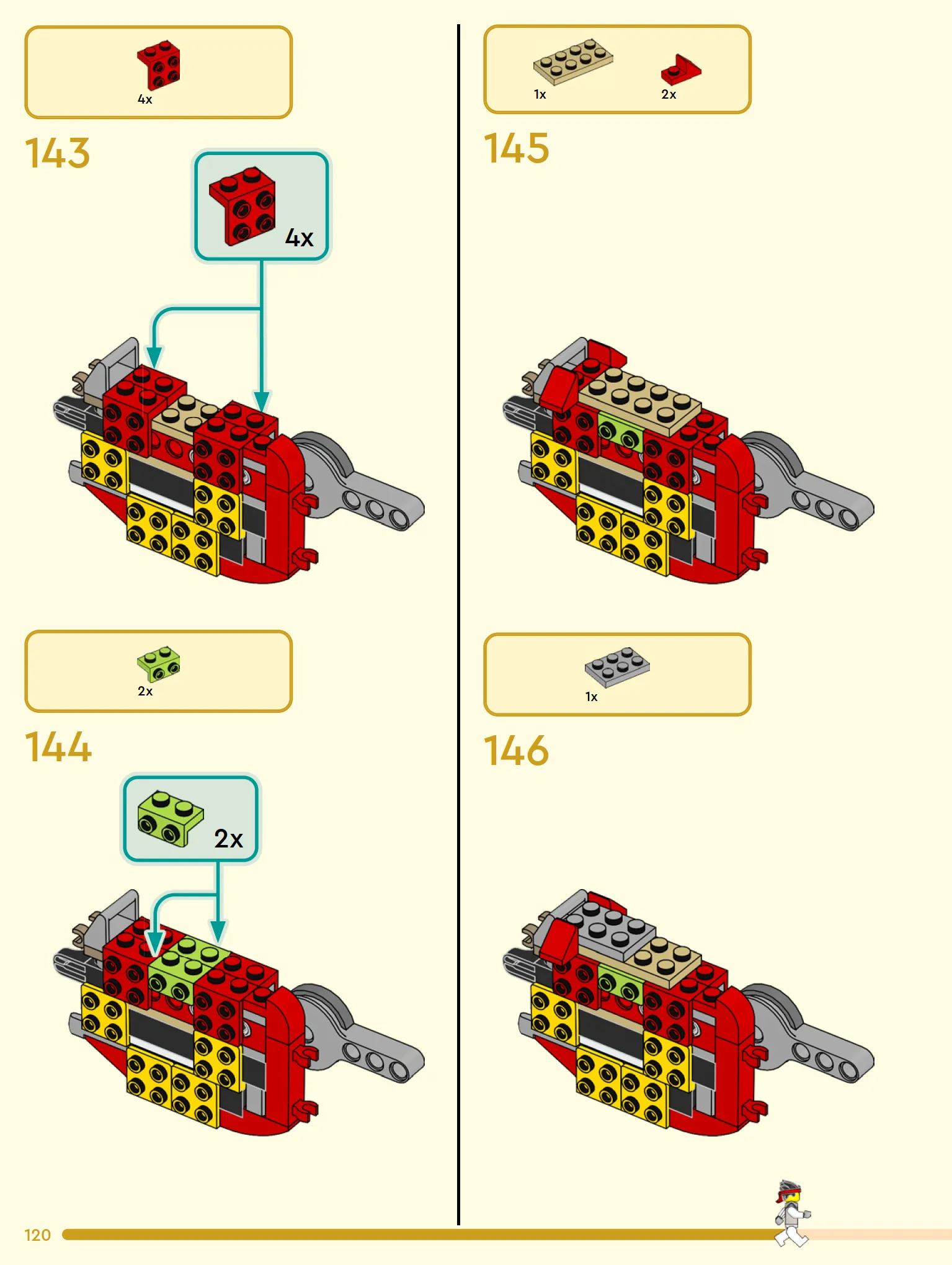 4x

143

4x

2x

144

2x

1x

2x

145

1x

146

120