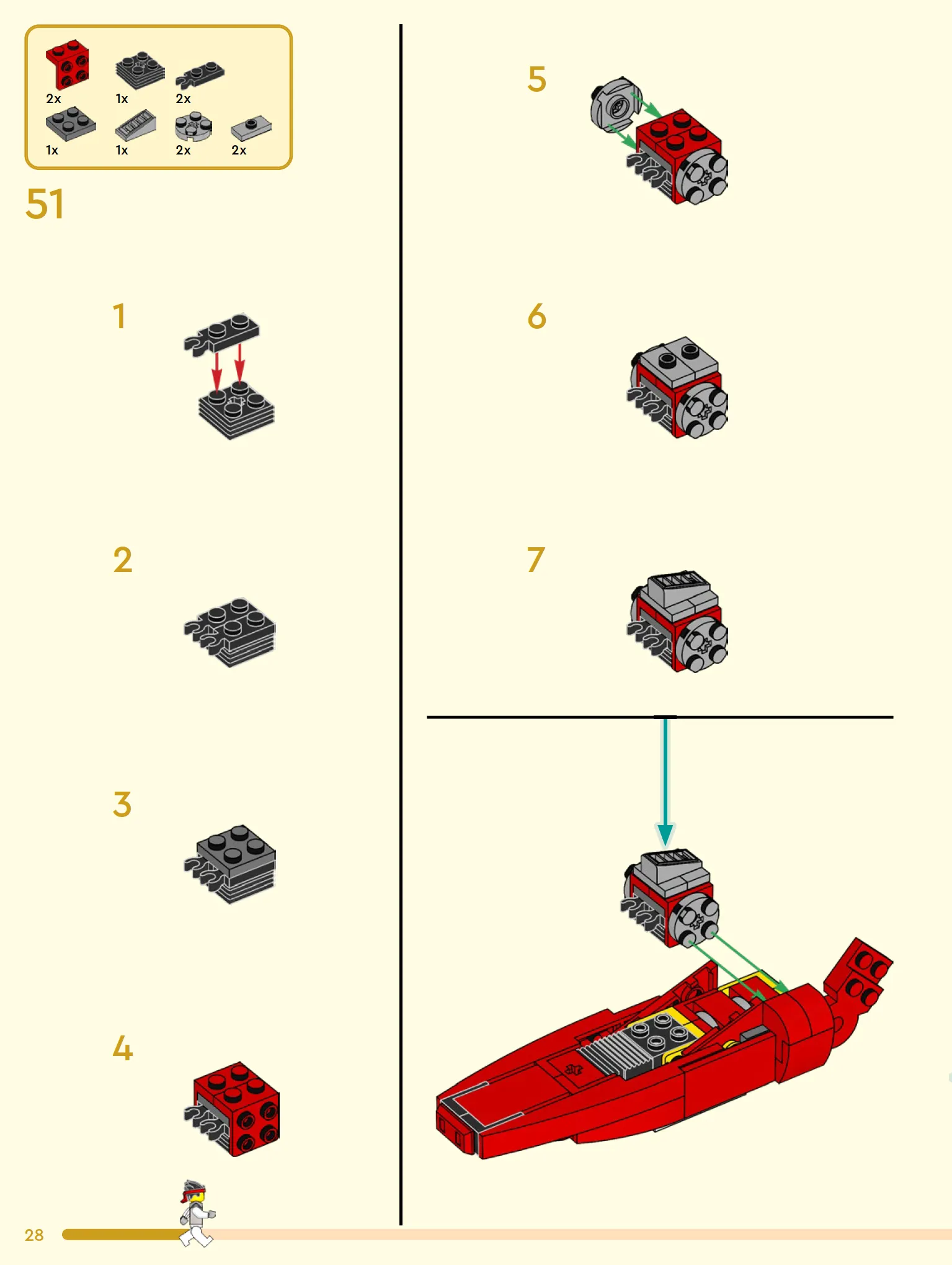 2x 1x 2x
1x 1x 2x 2x

51

1

2

3

4

5

6

7

28