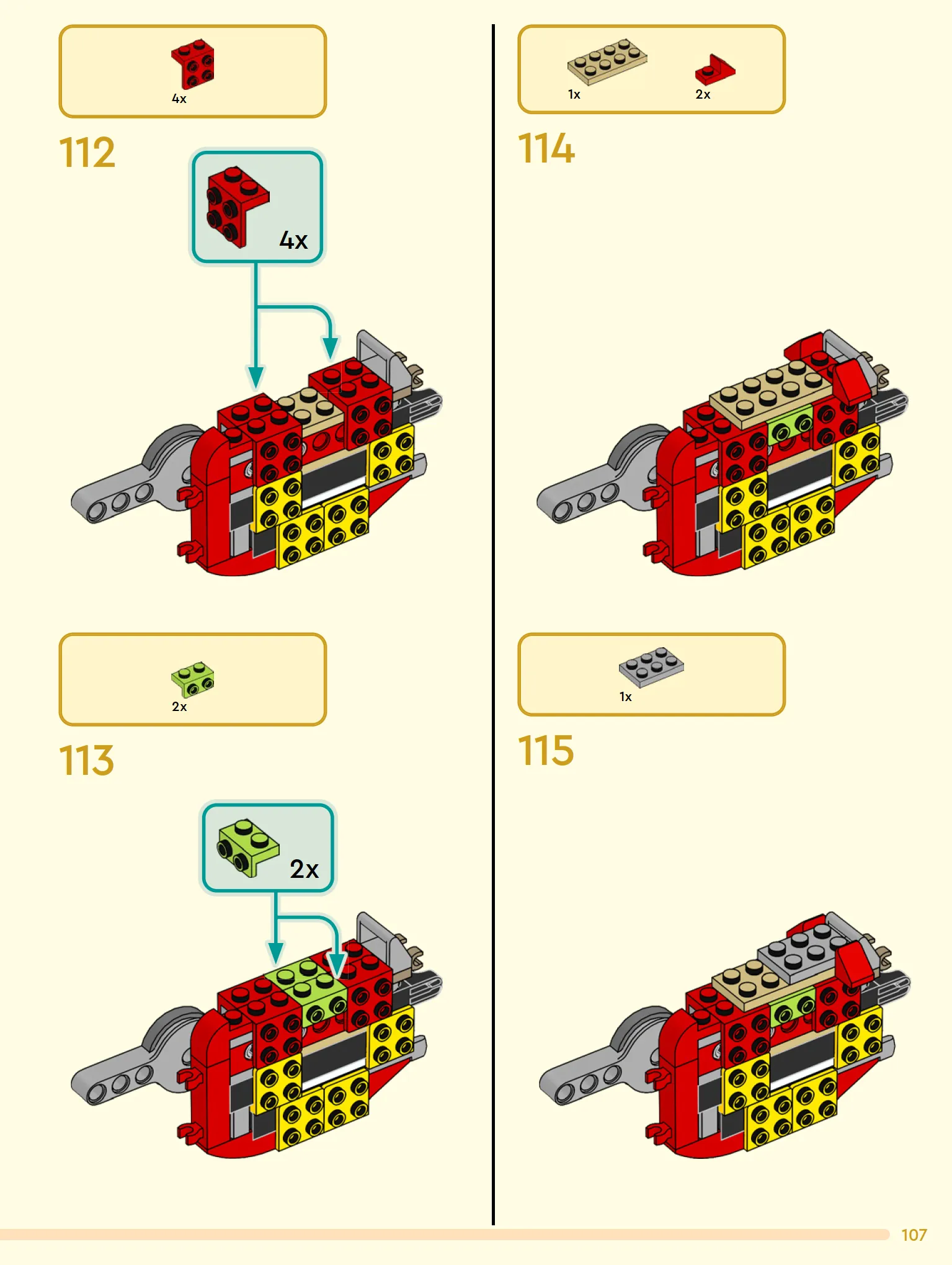 4x

112

4x

2x

113

2x

1x

2x

114

1x

115

107