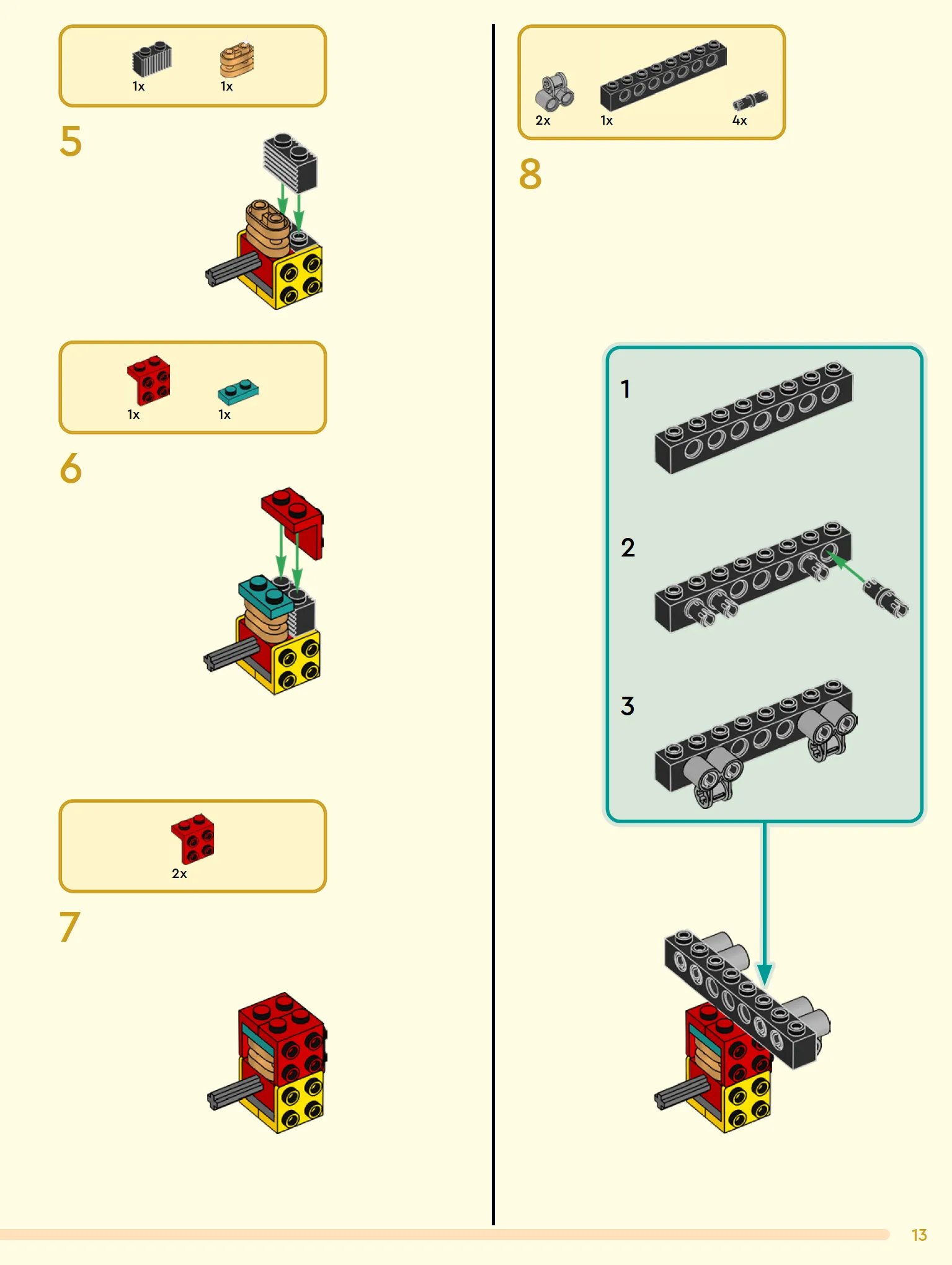 1x 1x

5

1x 1x

6

2x

7

2x 1x 4x

8

1

2

3

13