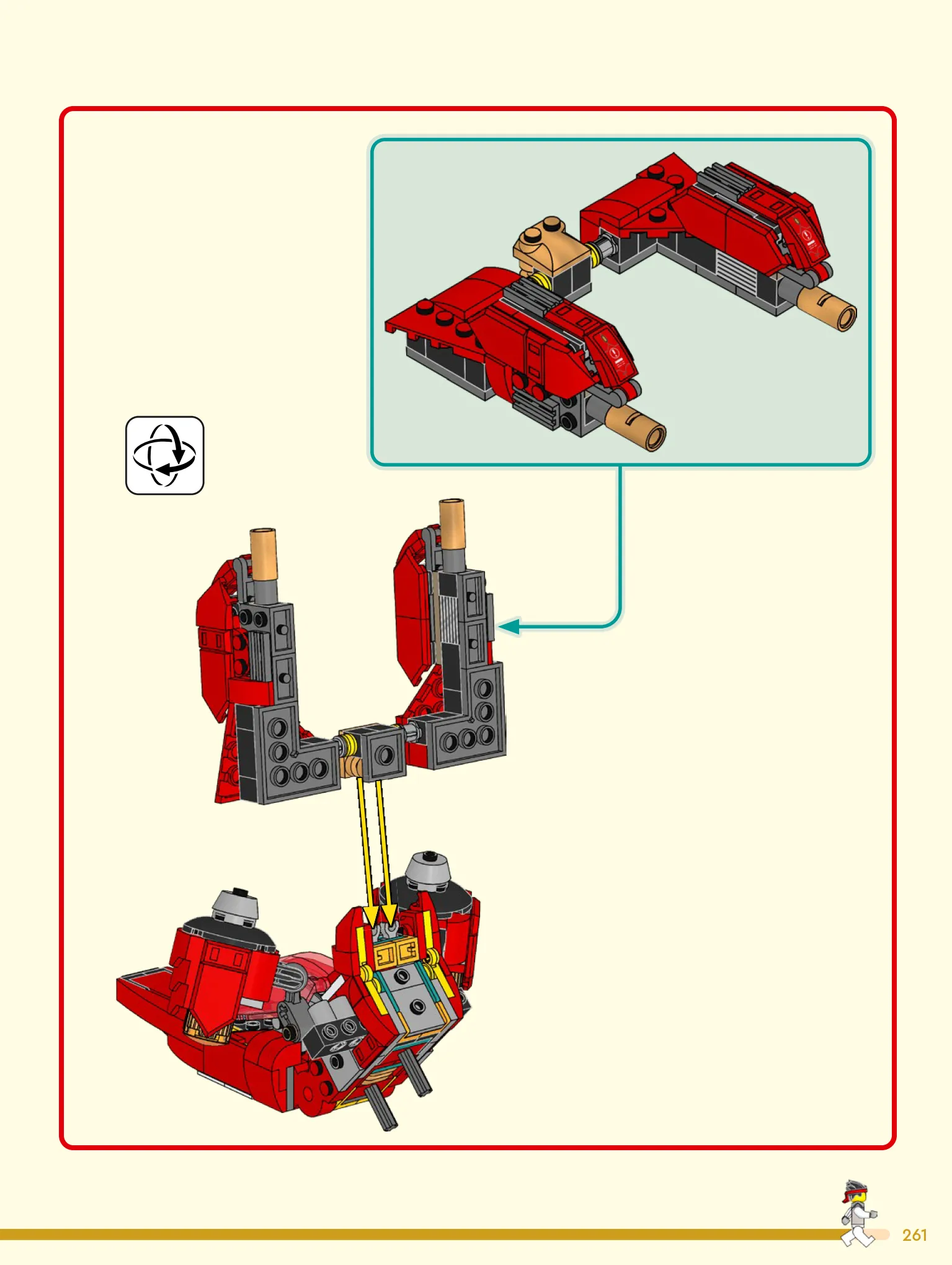 261