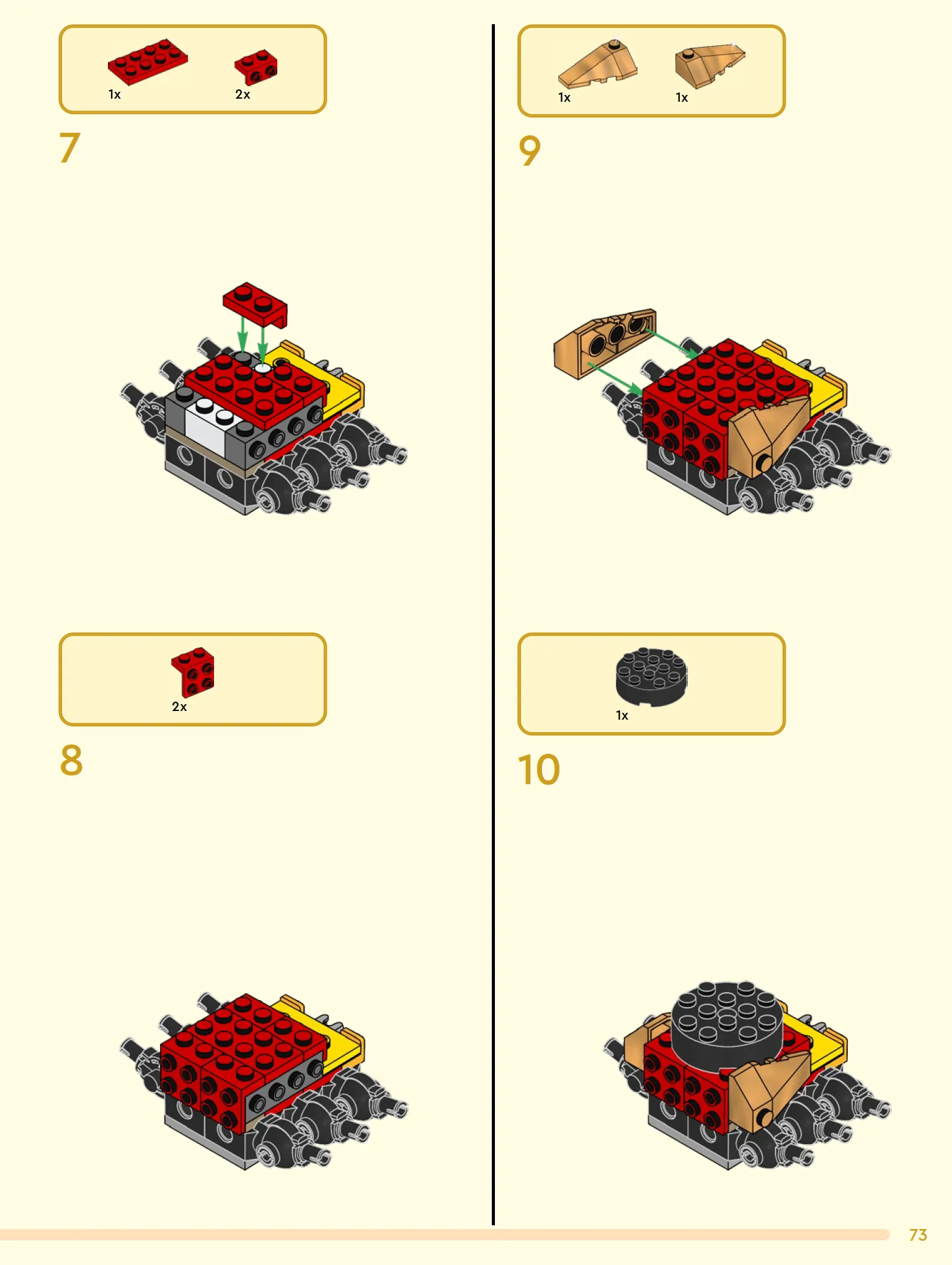 1x 2x

7

2x

8

1x 1x

9

1x

10

73