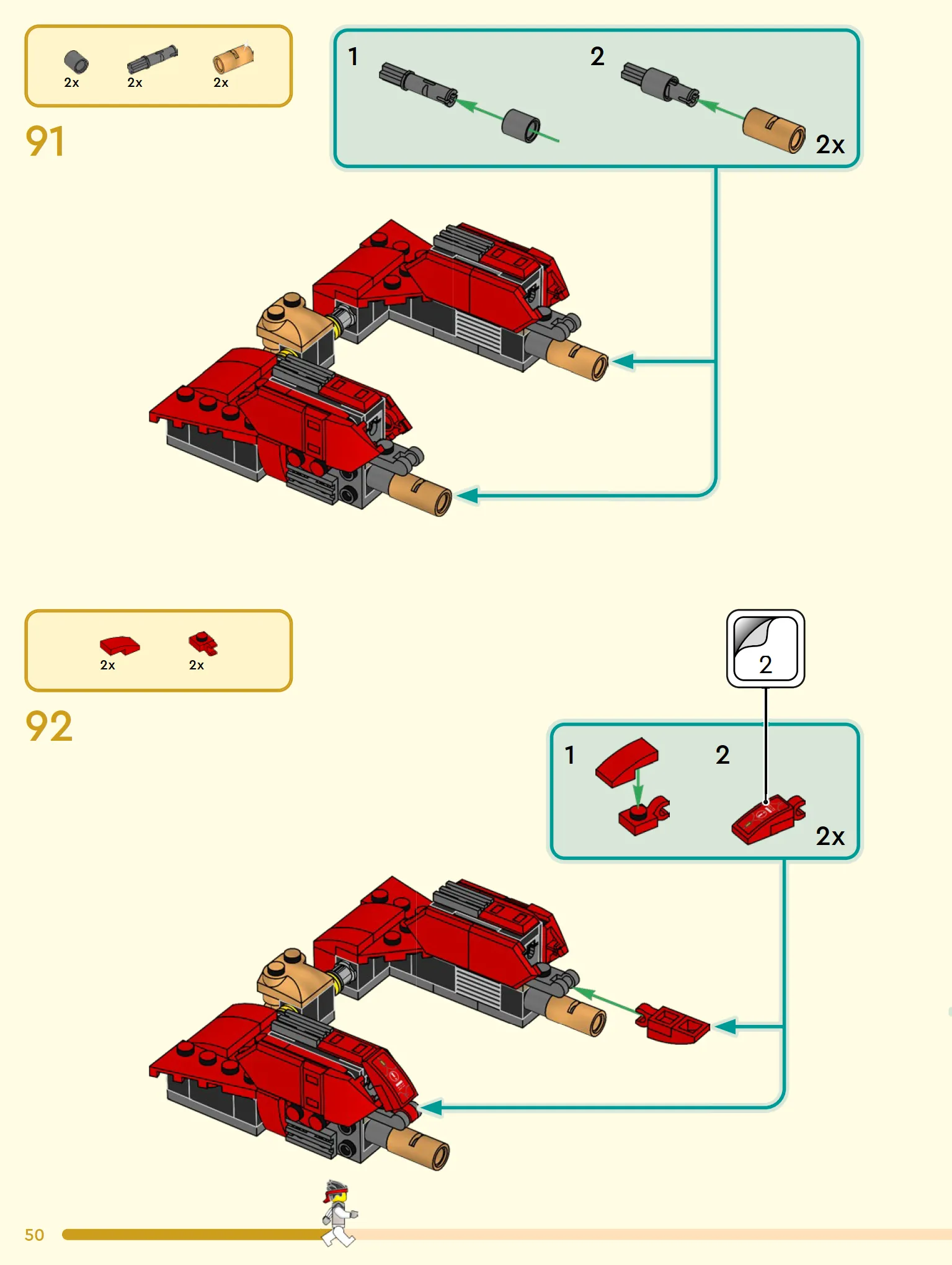 2x 2x 2x

91

1

2

2x

2x 2x

92

2

1

2

2x

50