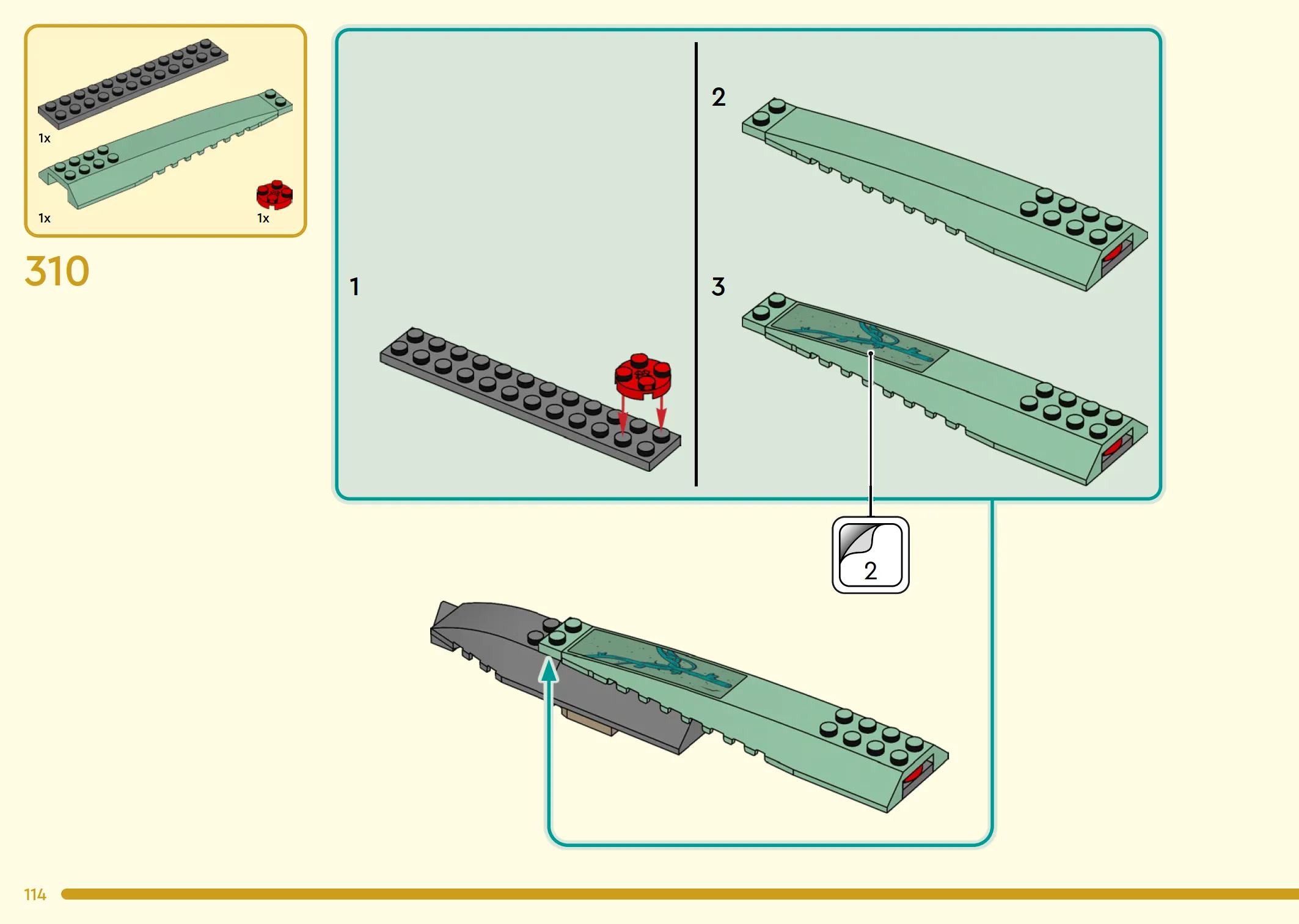 1x

1x

1x

310

1

2

3

2

114