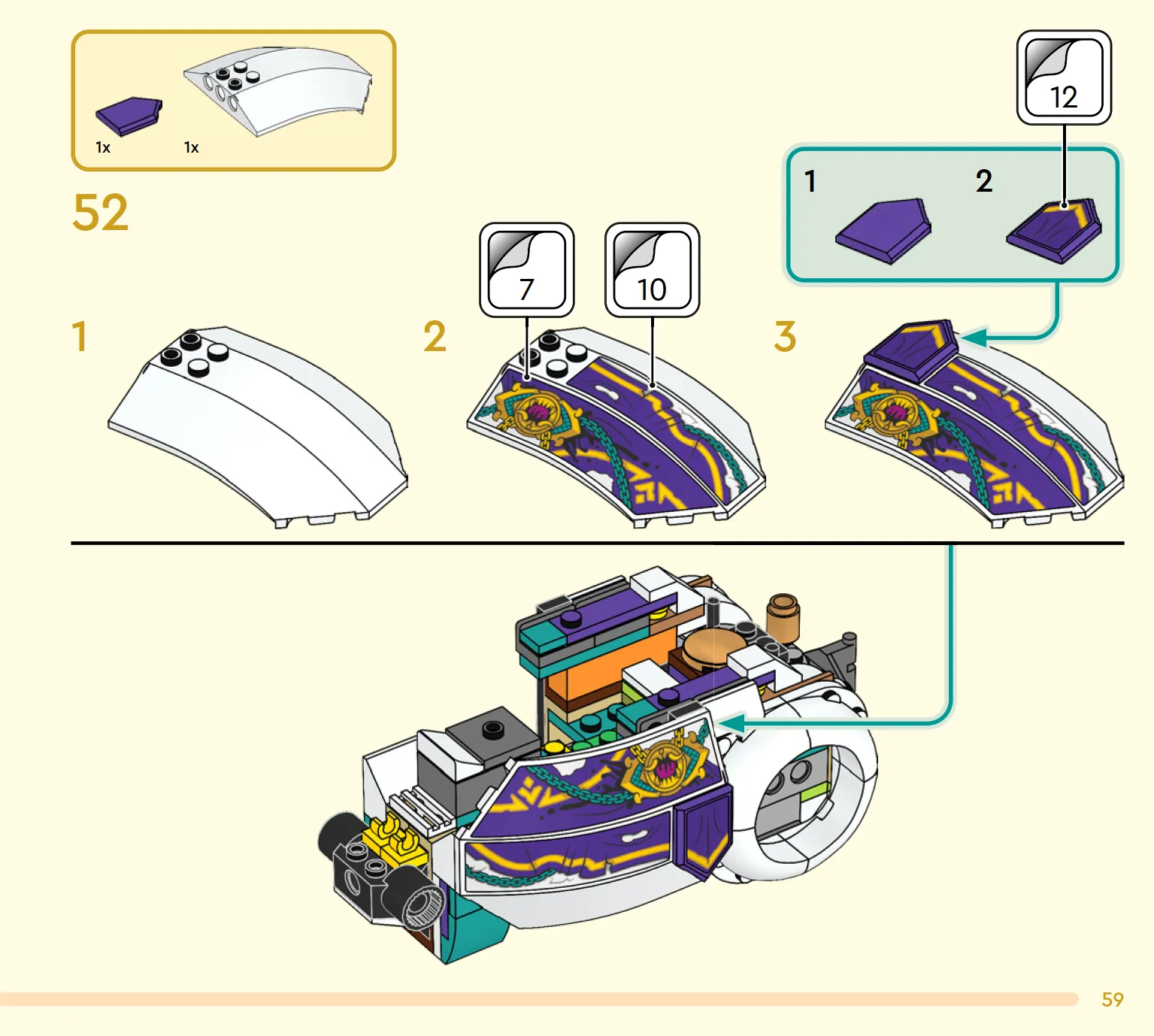 1x 1x

52

12

1 2

7 10

1 2 3

59