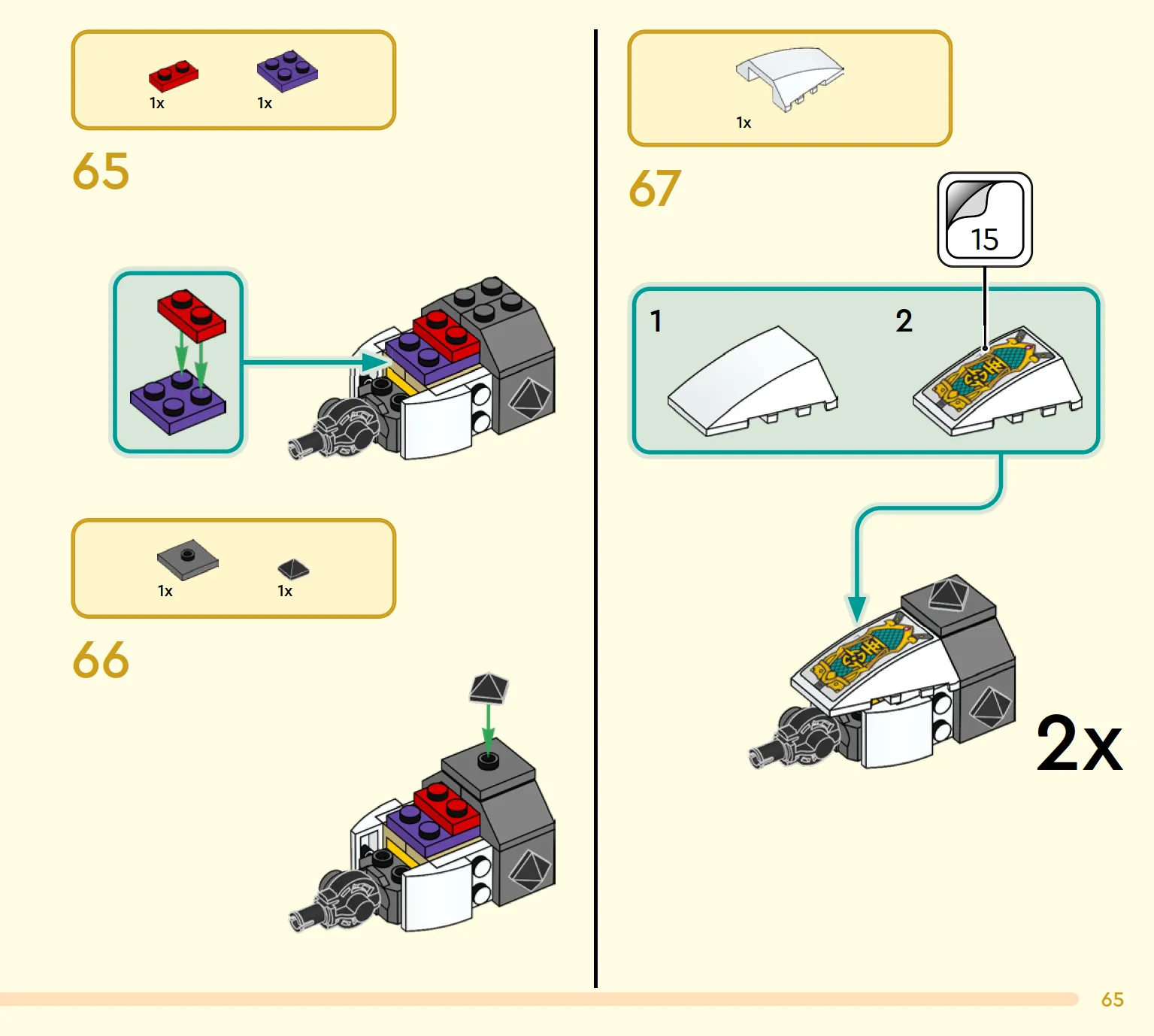 1x 1x

65

1x 1x

66

1x

67

15

1

2

2x

65