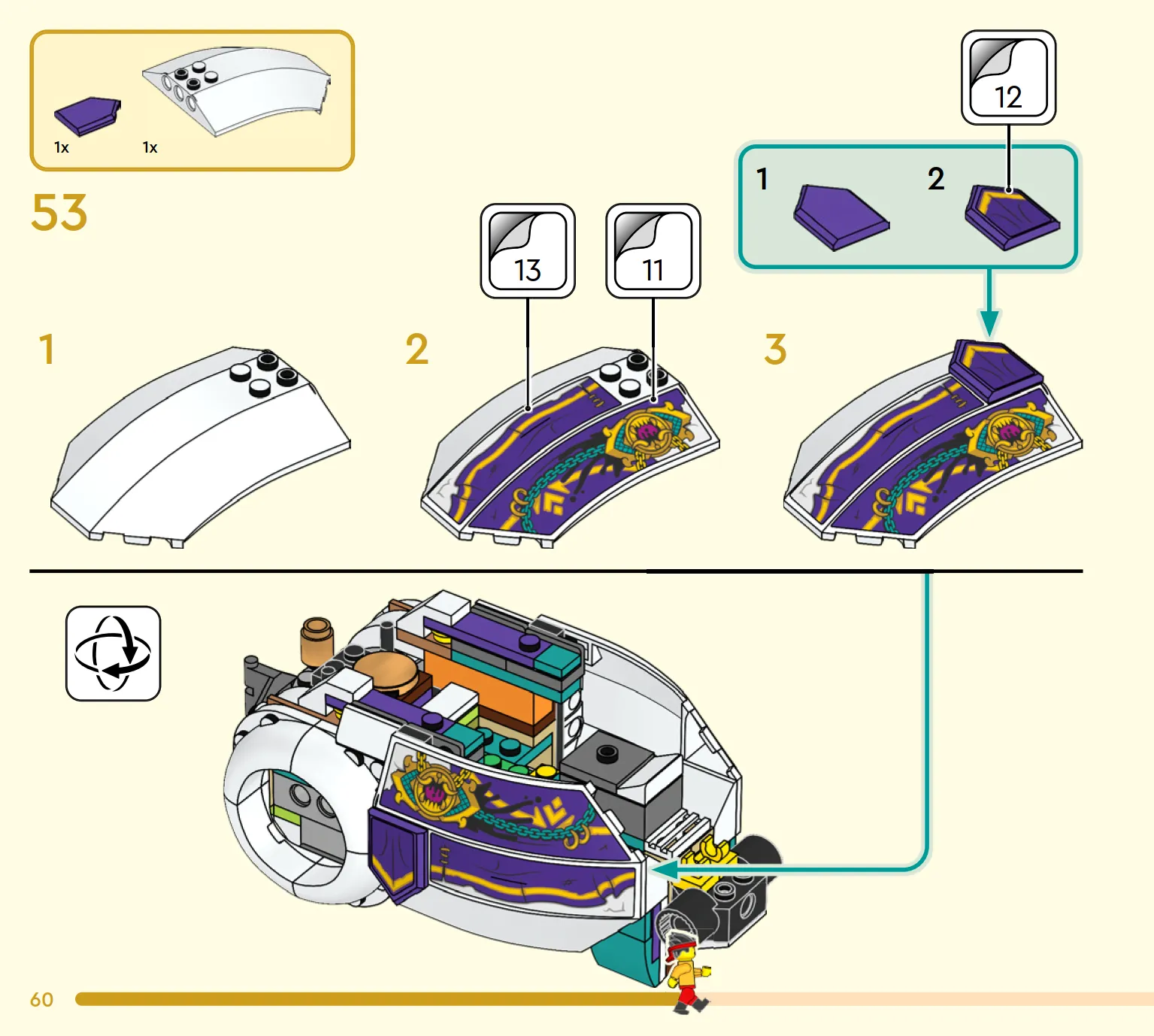 1x 1x

53

12

1 2

13 11

1 2 3

60