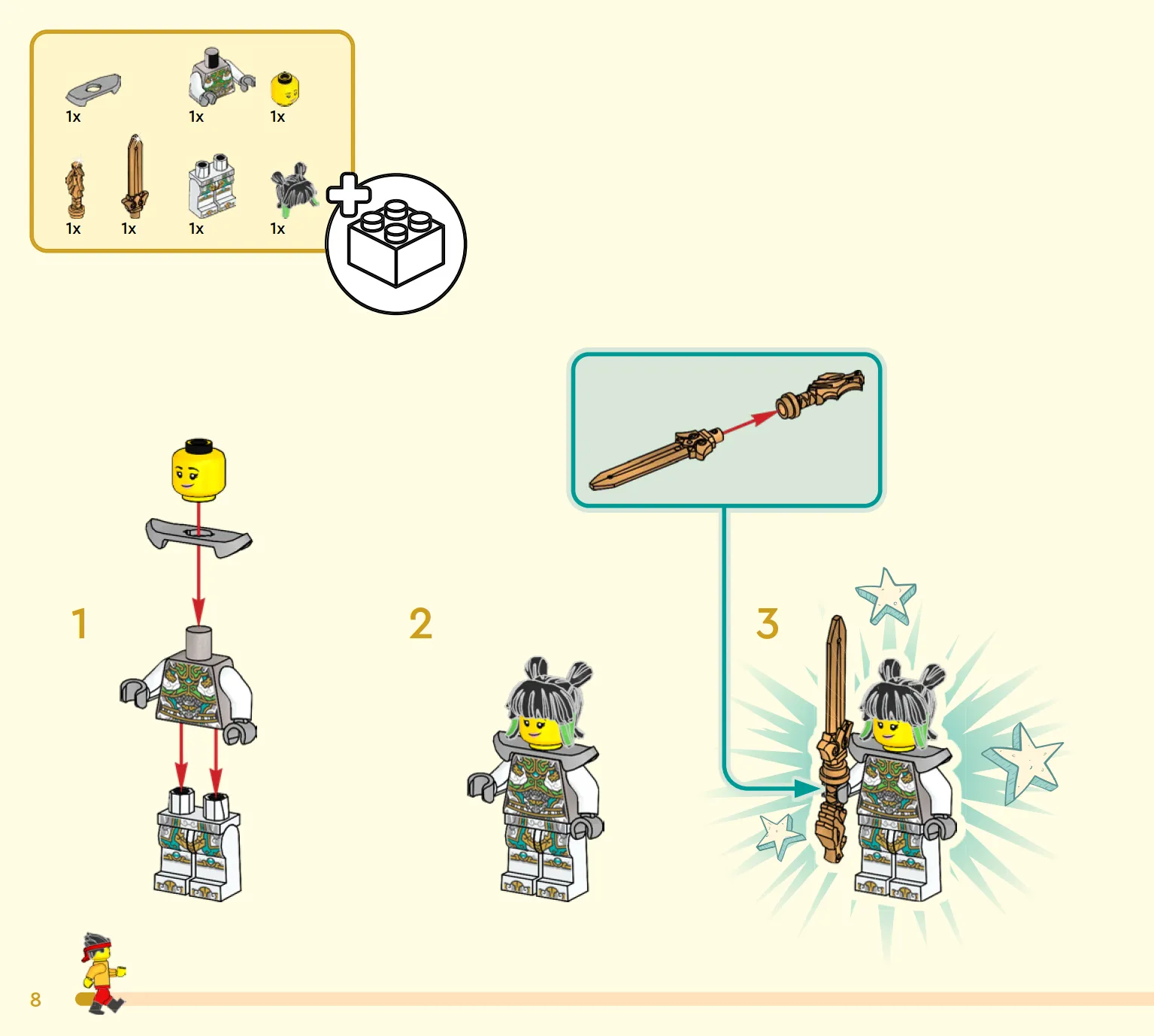 1x
1x
1x
1x
1x
1x
1x

1

2

3

8