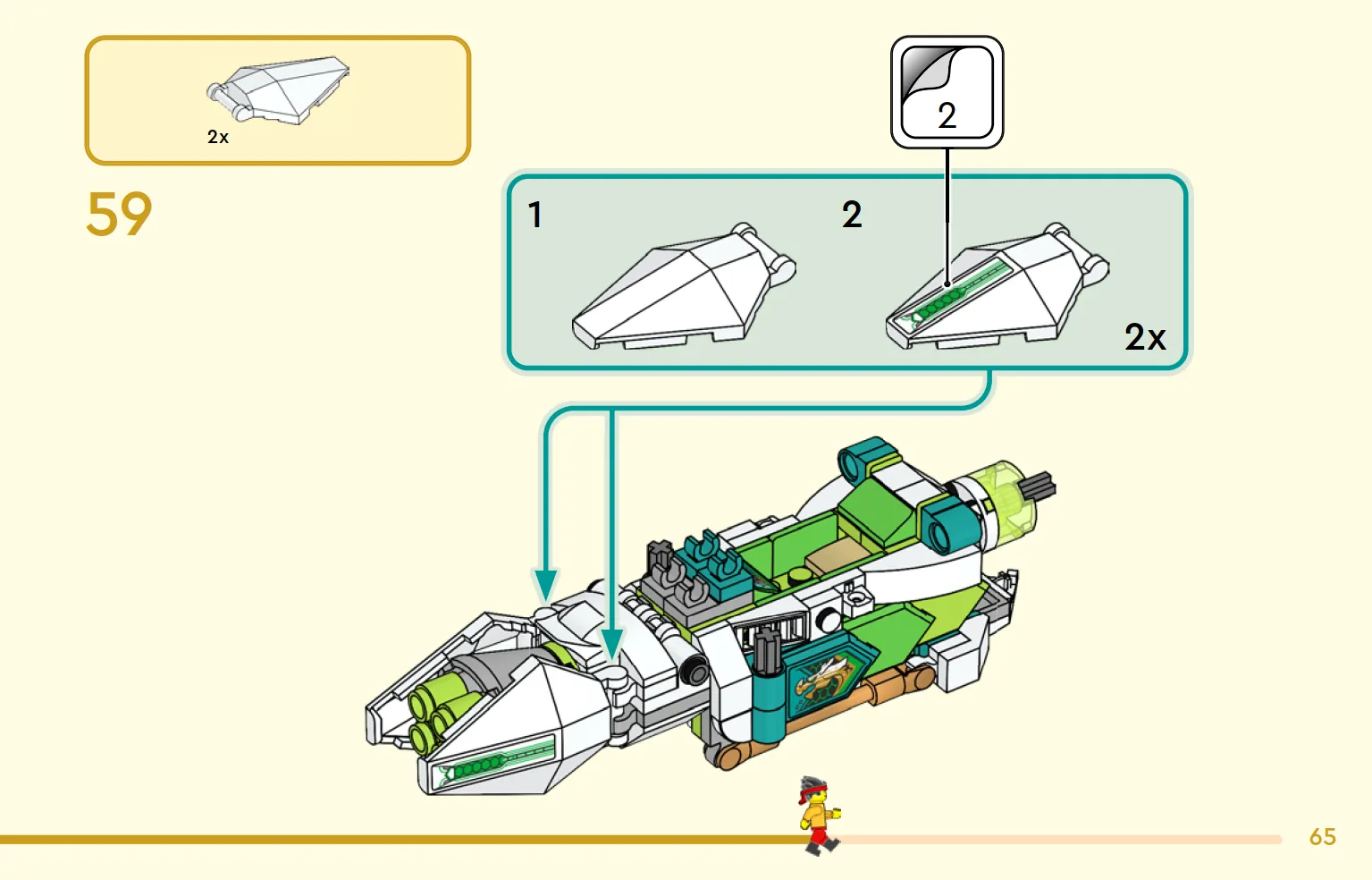 2x

59

2

1

2

2x

65