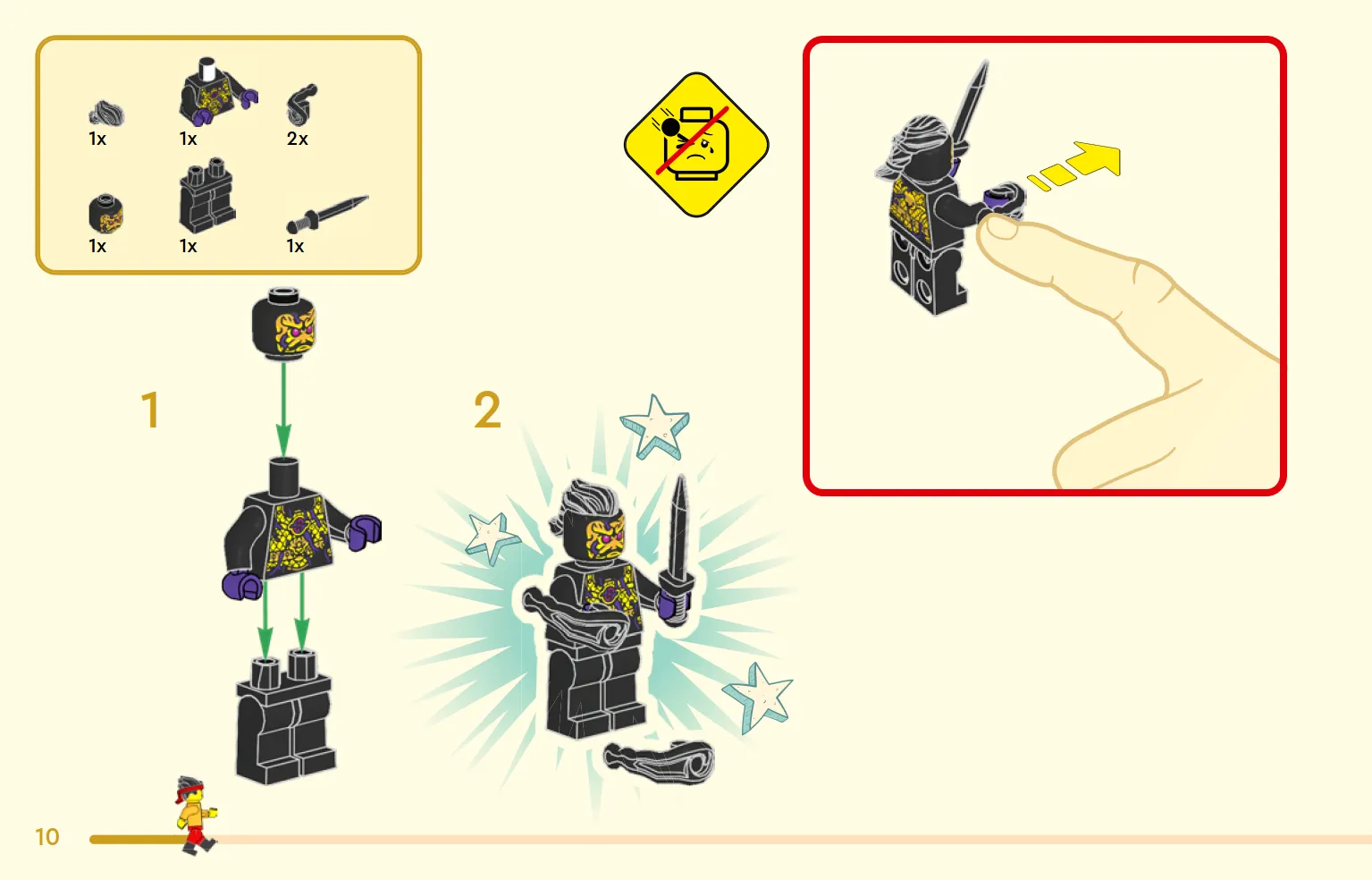 1x
1x
2x
1x
1x
1x

1

2

10