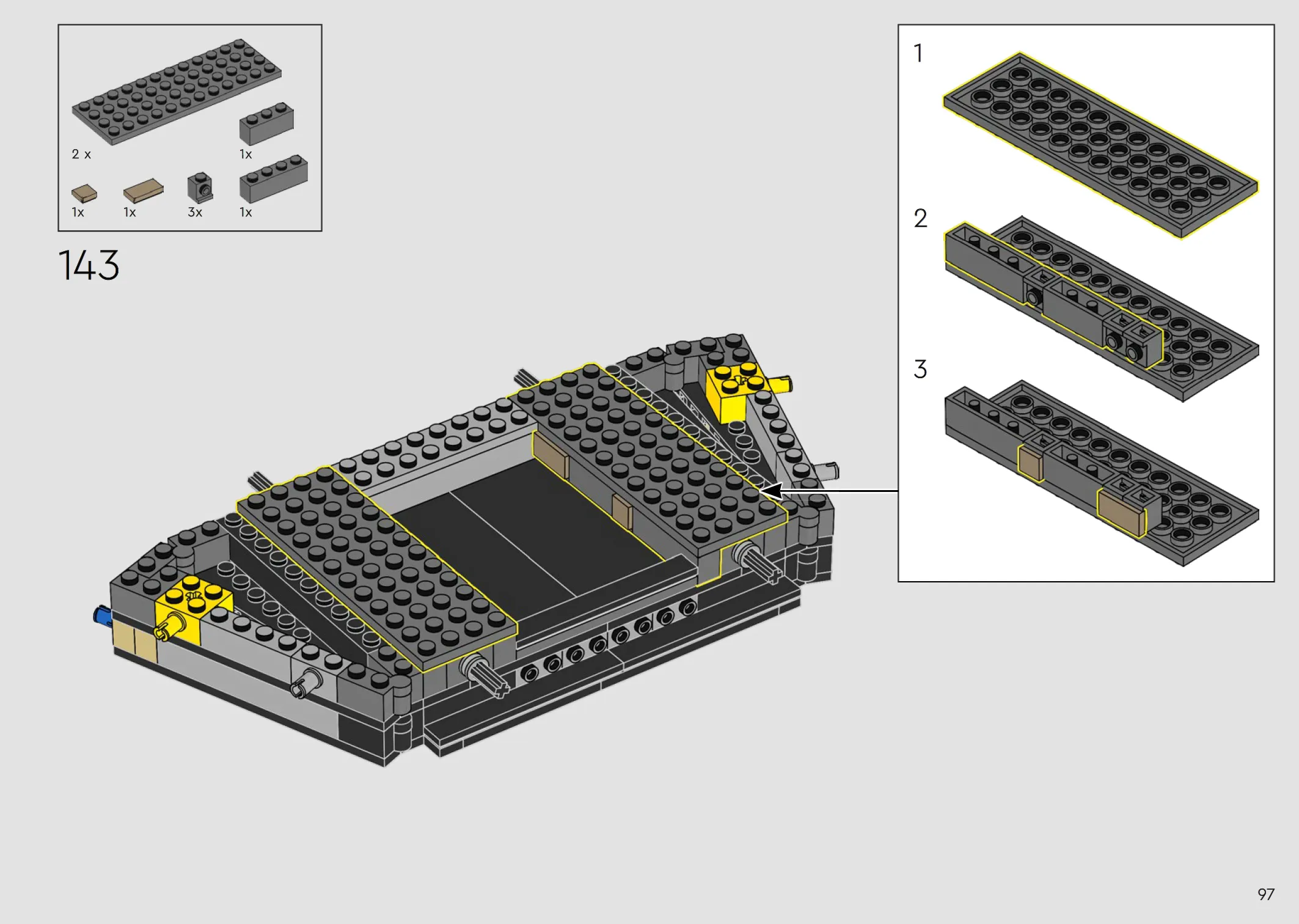 2 x
1x
1x
1x
3x
1x

143

1

2

3

97