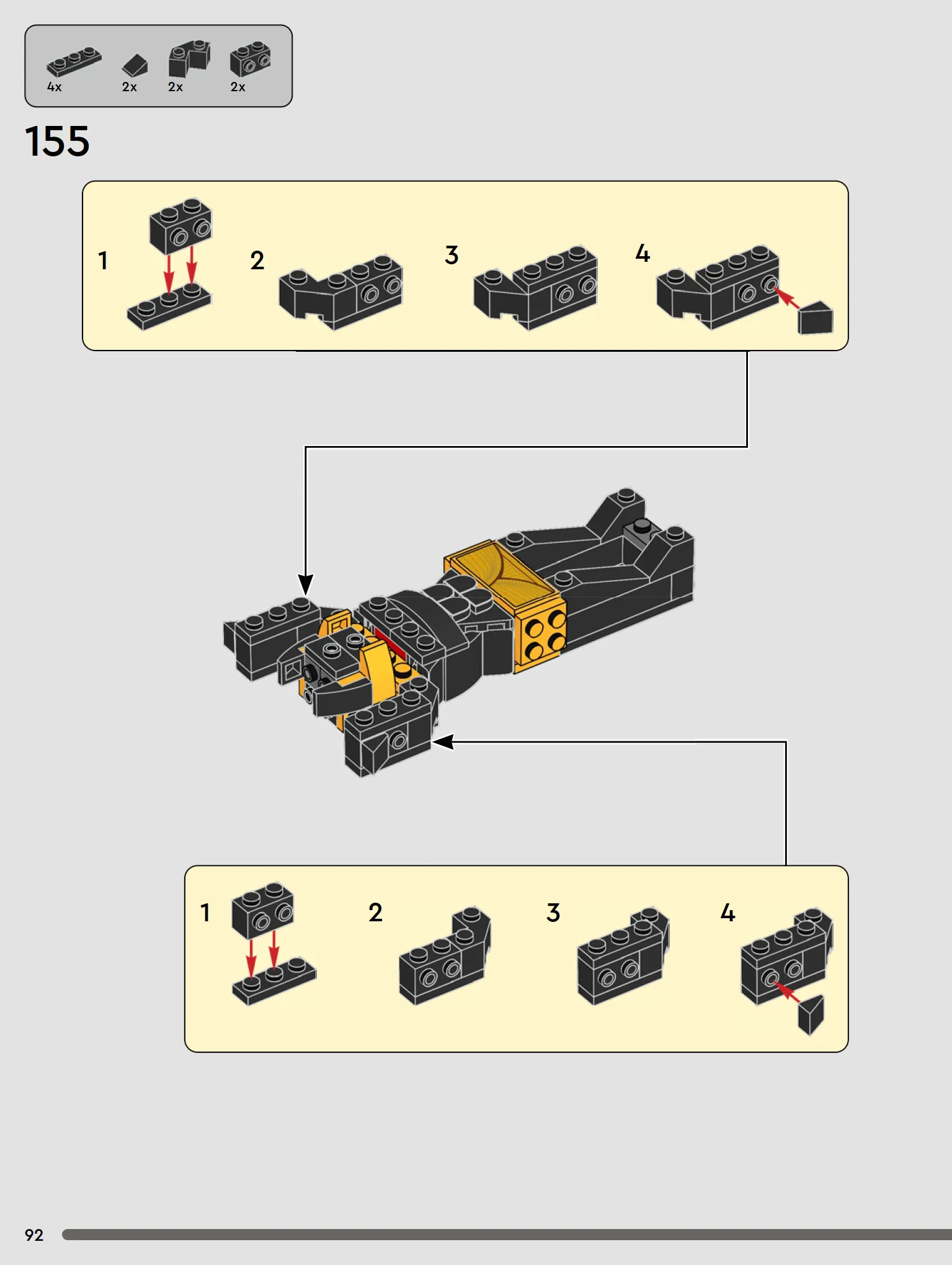 4x 2x 2x 2x

155

1 2 3 4

1 2 3 4

92