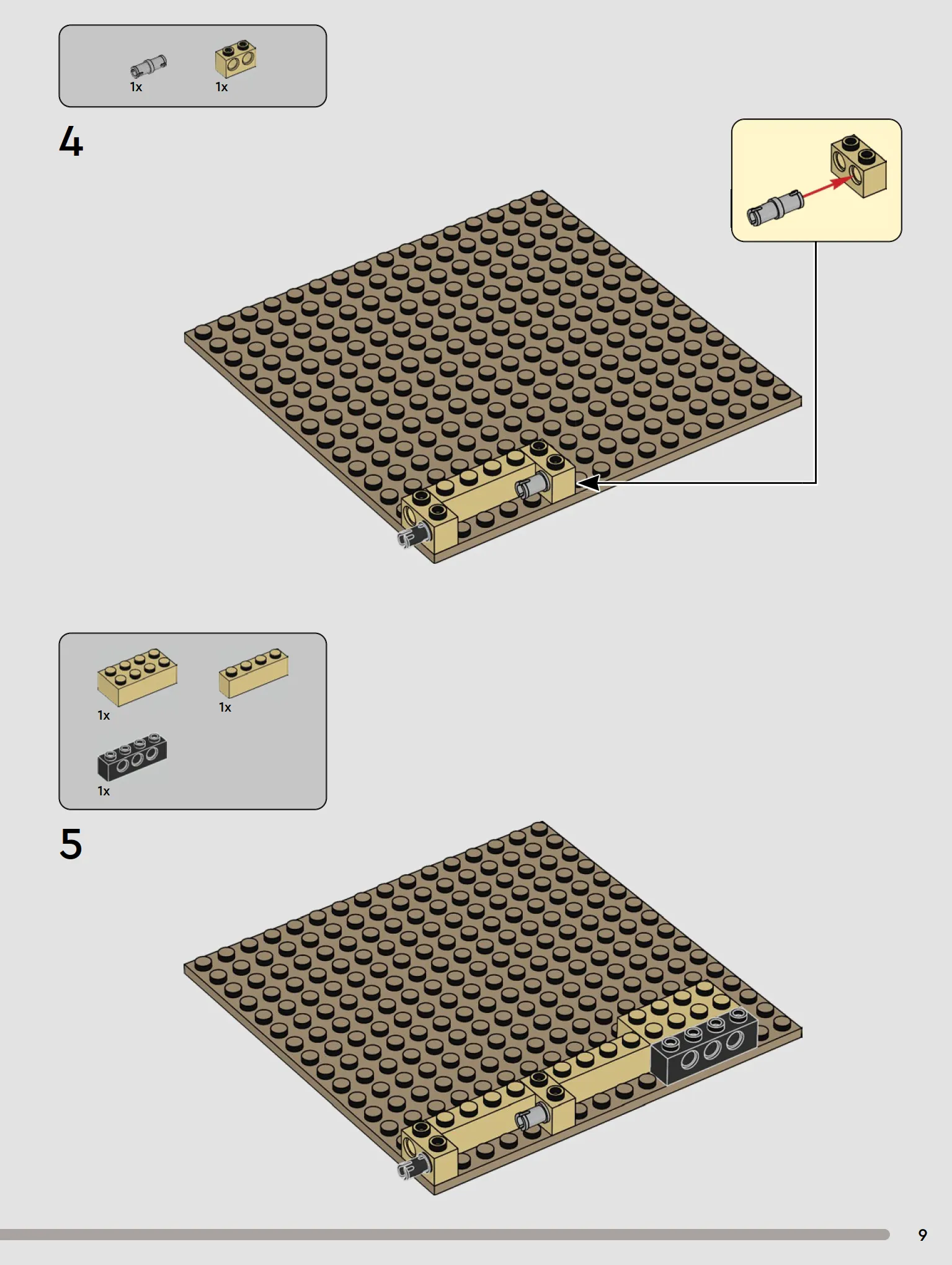 1x
1x

4

1x
1x
1x

5

9