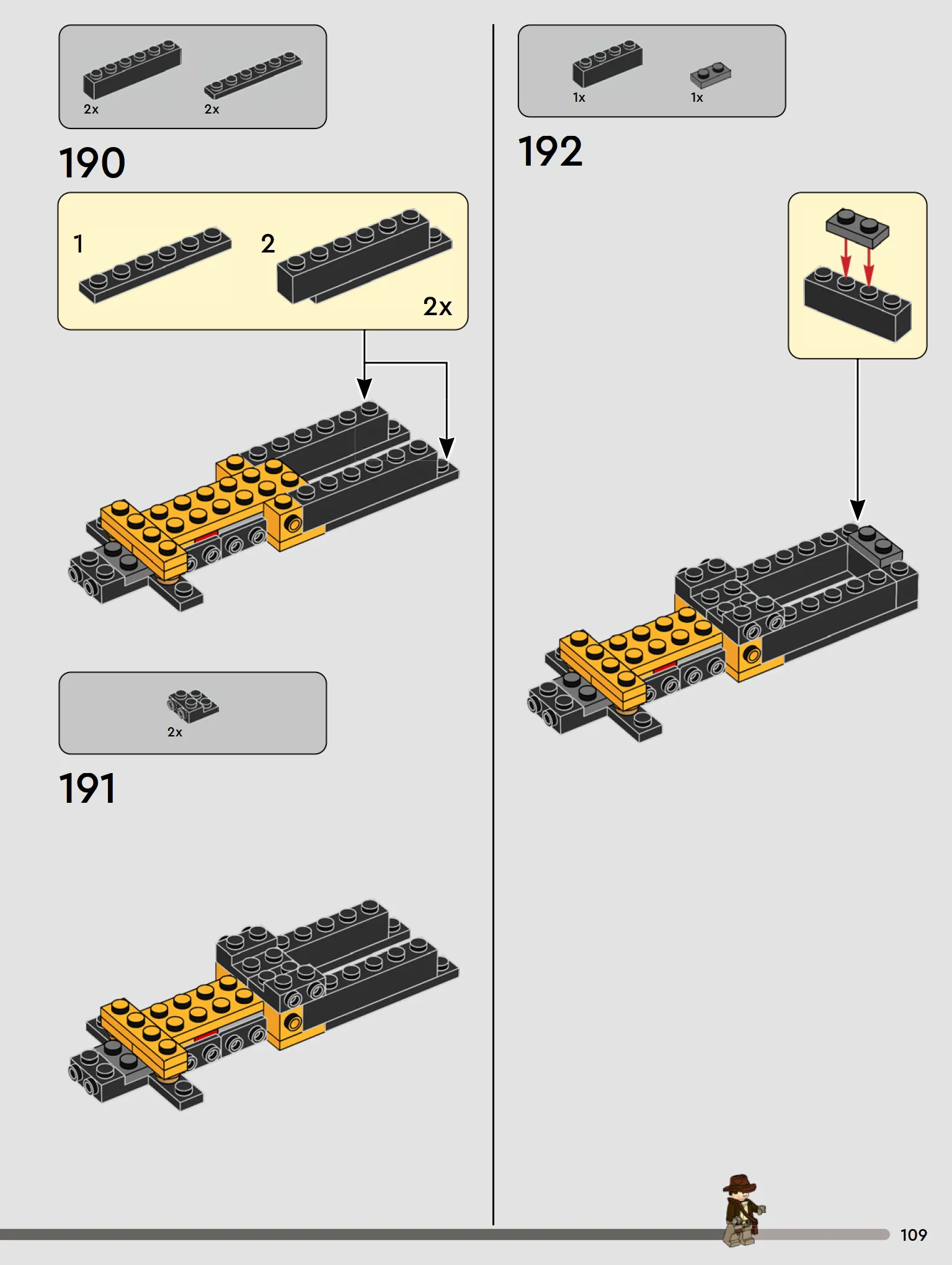 2x

2x

190

1

2

2x

2x

191

1x

1x

192

109