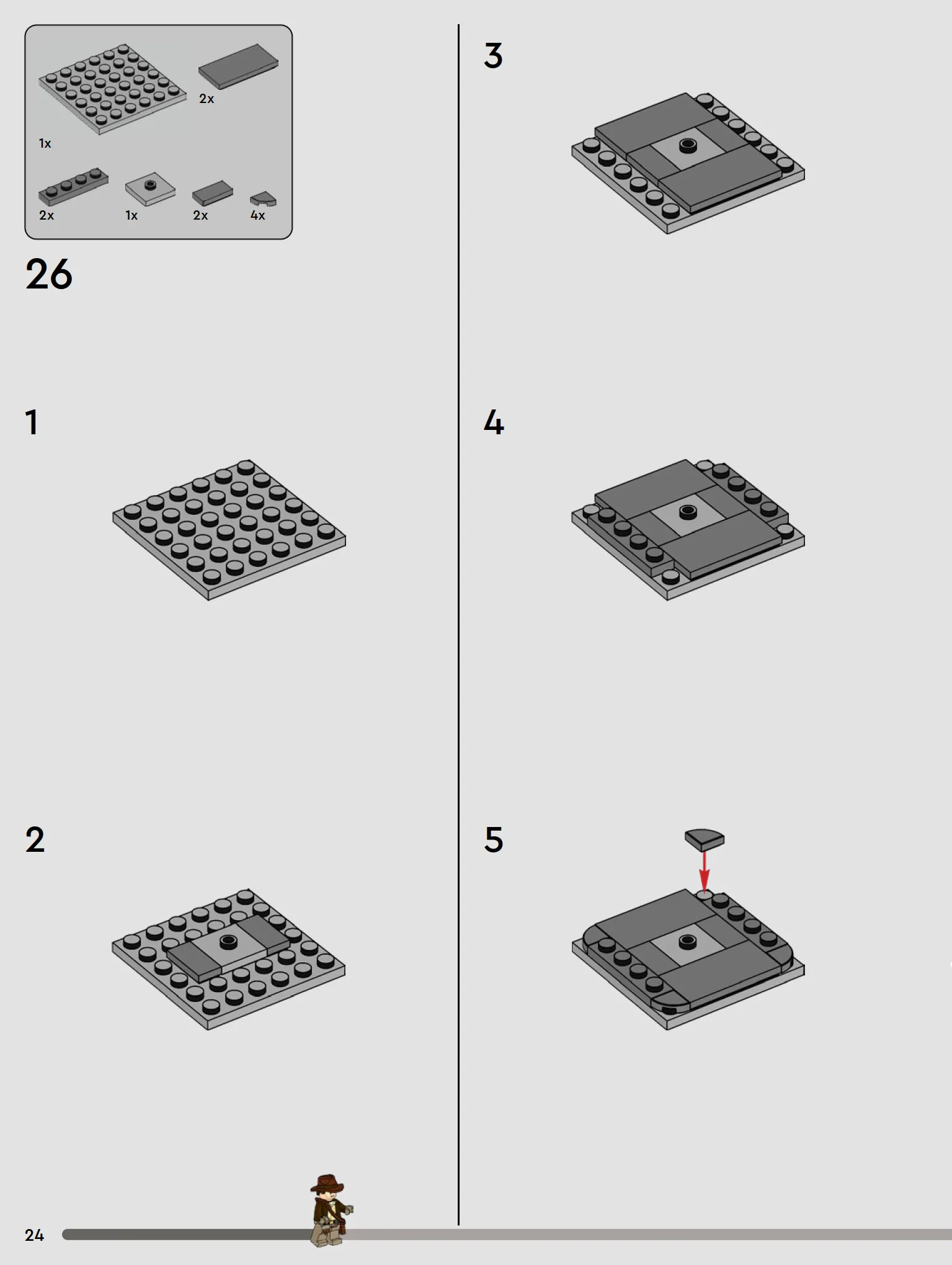 2x

1x

2x

1x

2x

4x

26

1

2

3

4

5

24