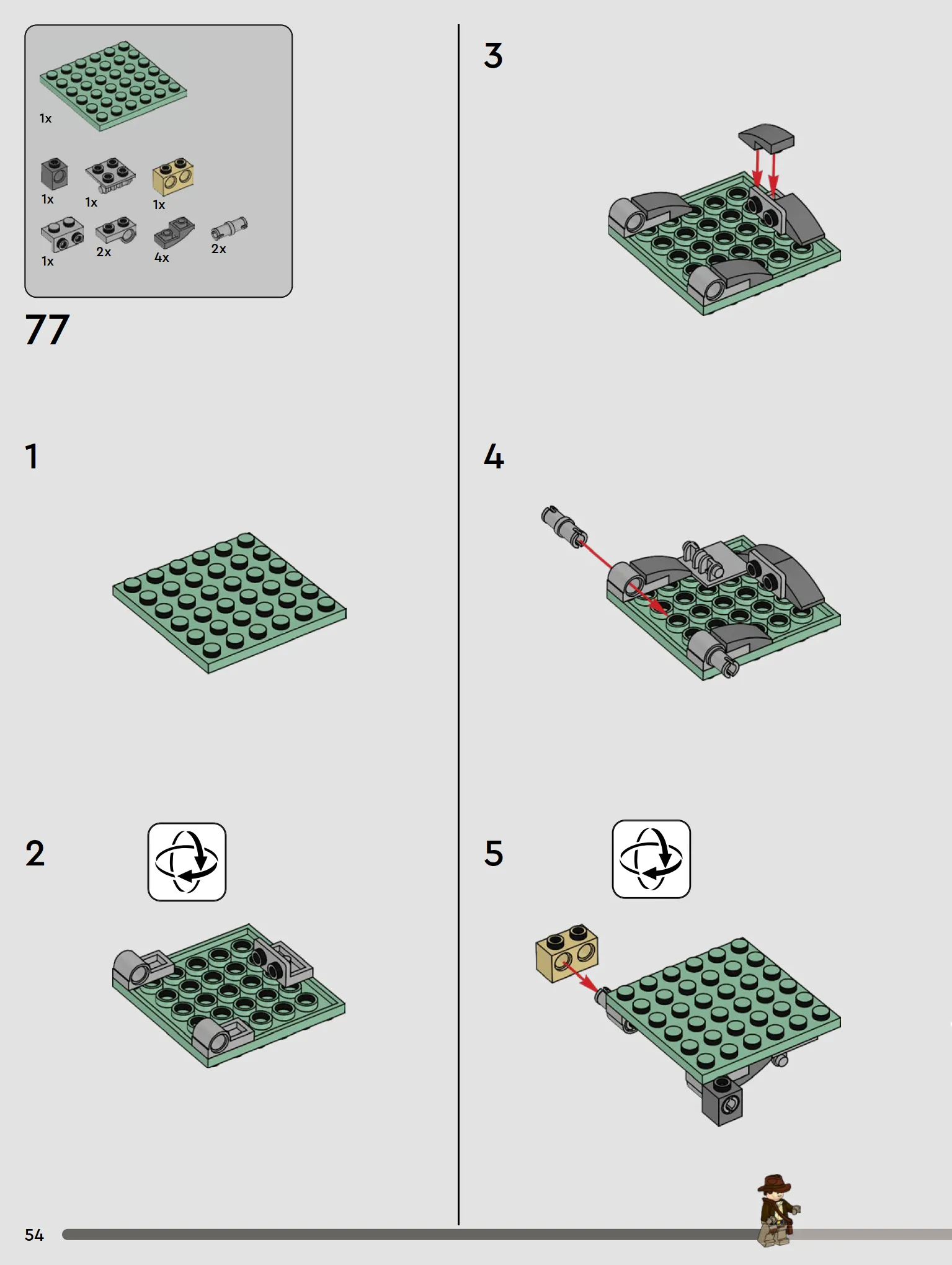 1x

1x 1x 1x

1x 2x 4x 2x

77

1

2

3

4

5

54