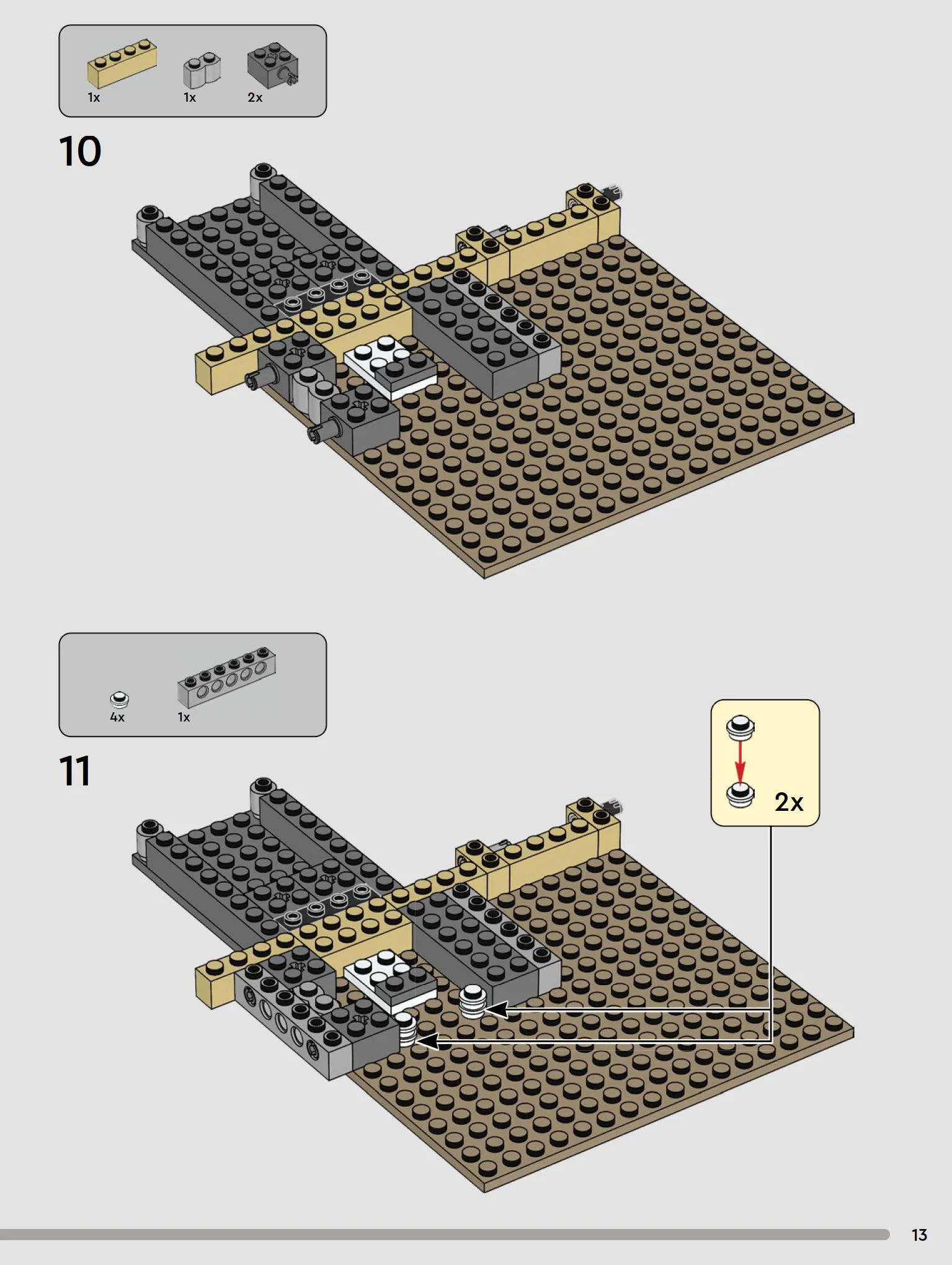 1x
1x
2x

10

4x
1x

11

2x

13