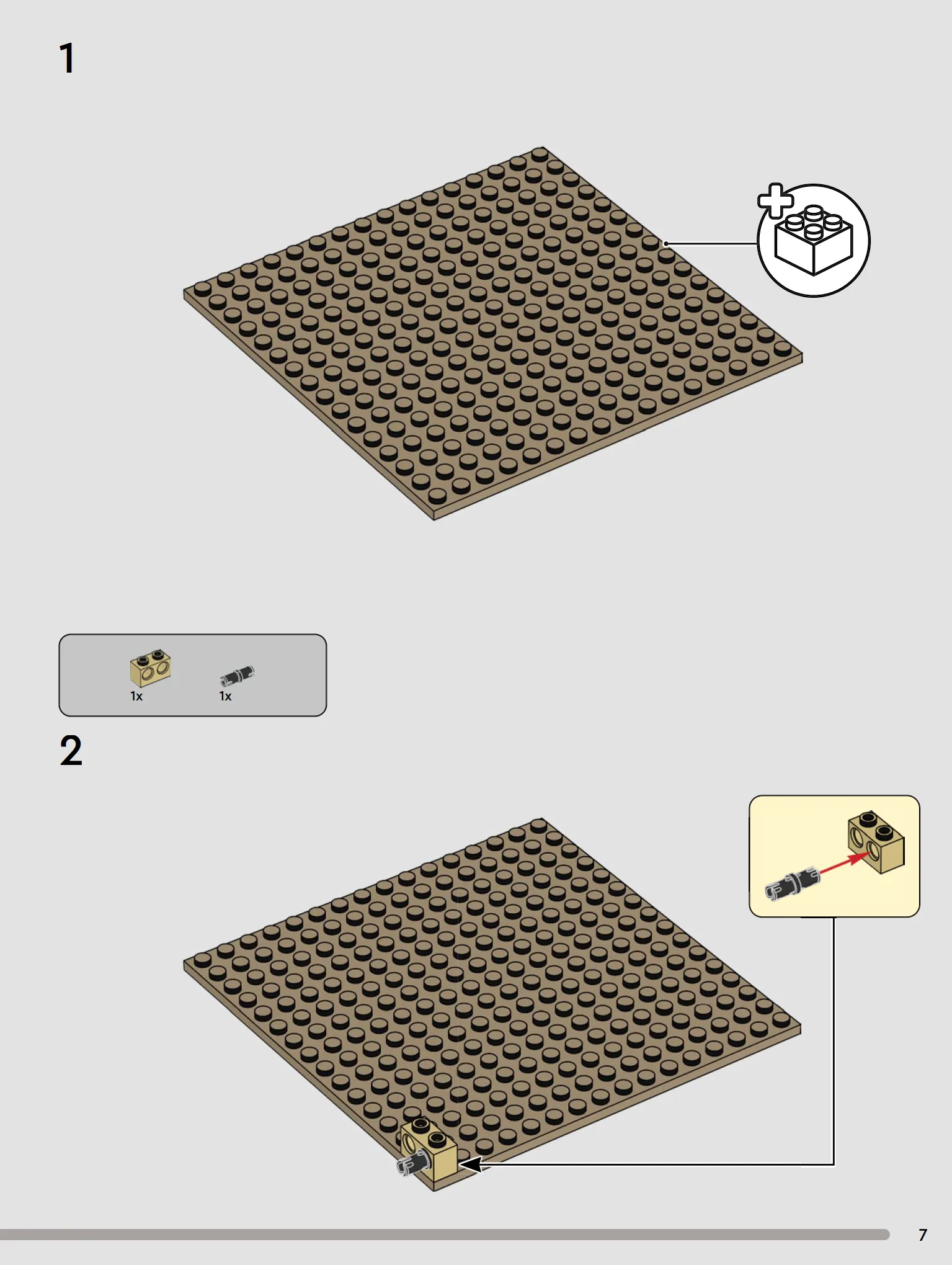 1

1x

1x

2

7