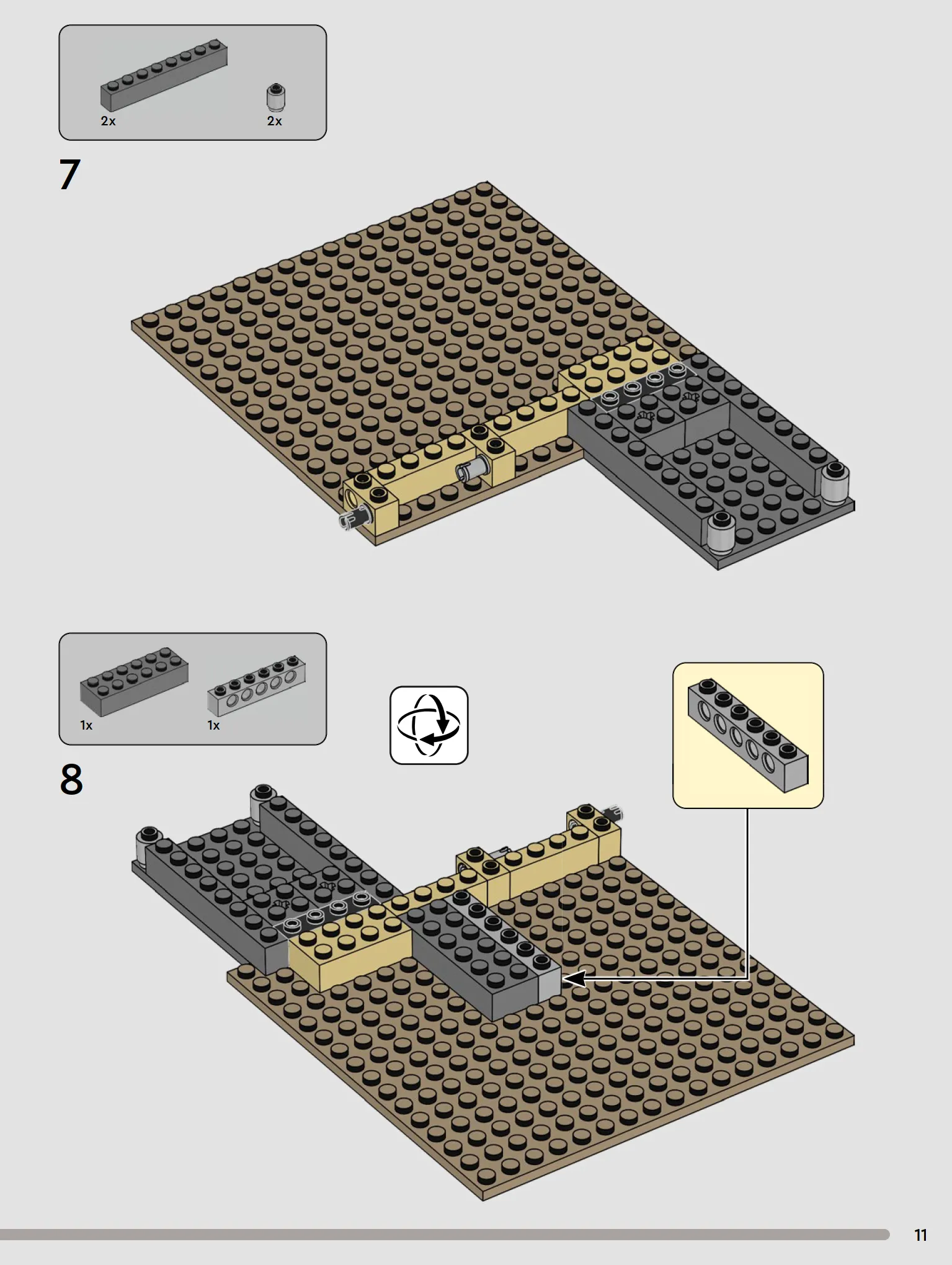 2x

2x

7

1x

1x

8

11