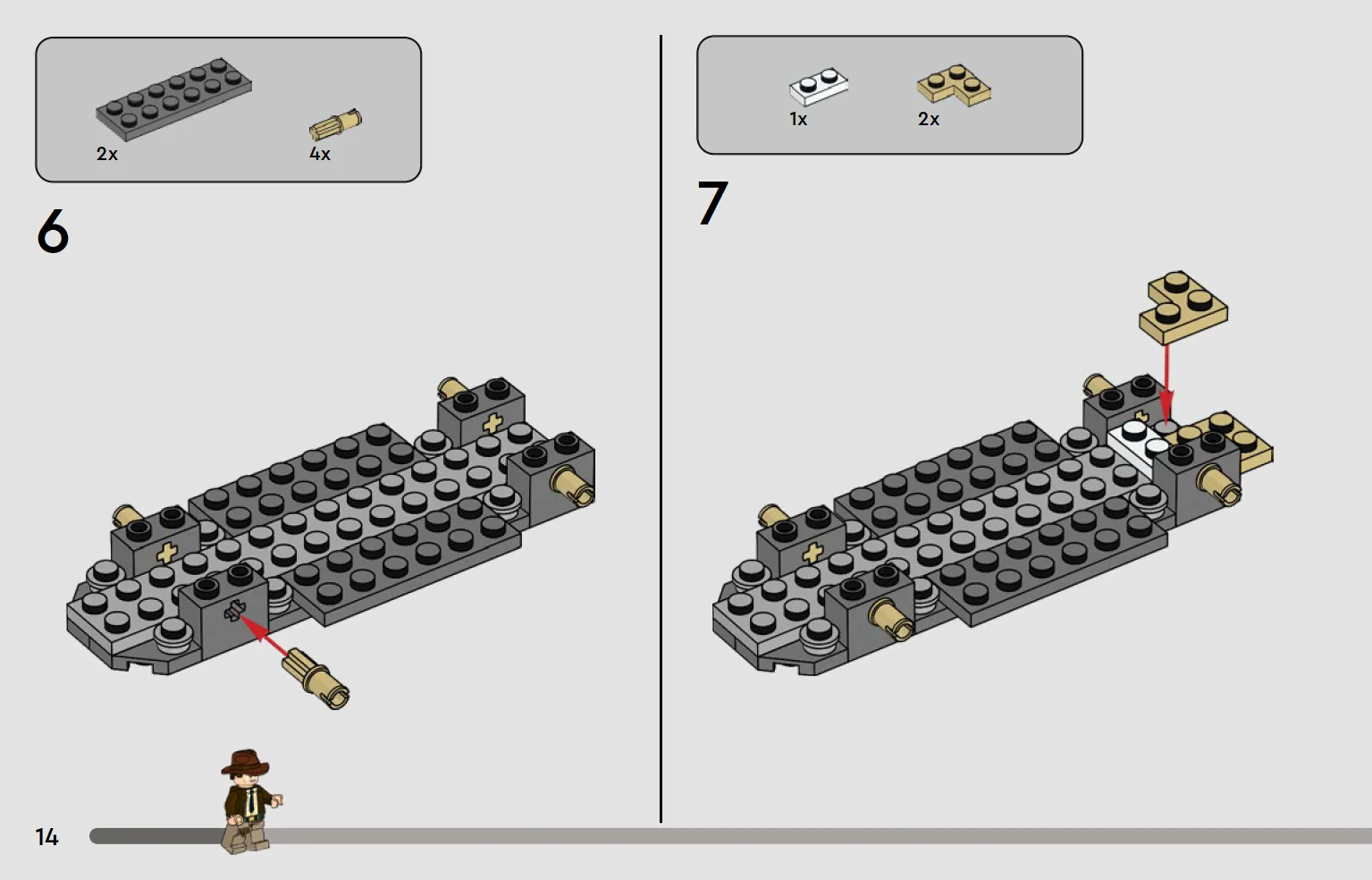 2x
4x

6

1x
2x

7

14