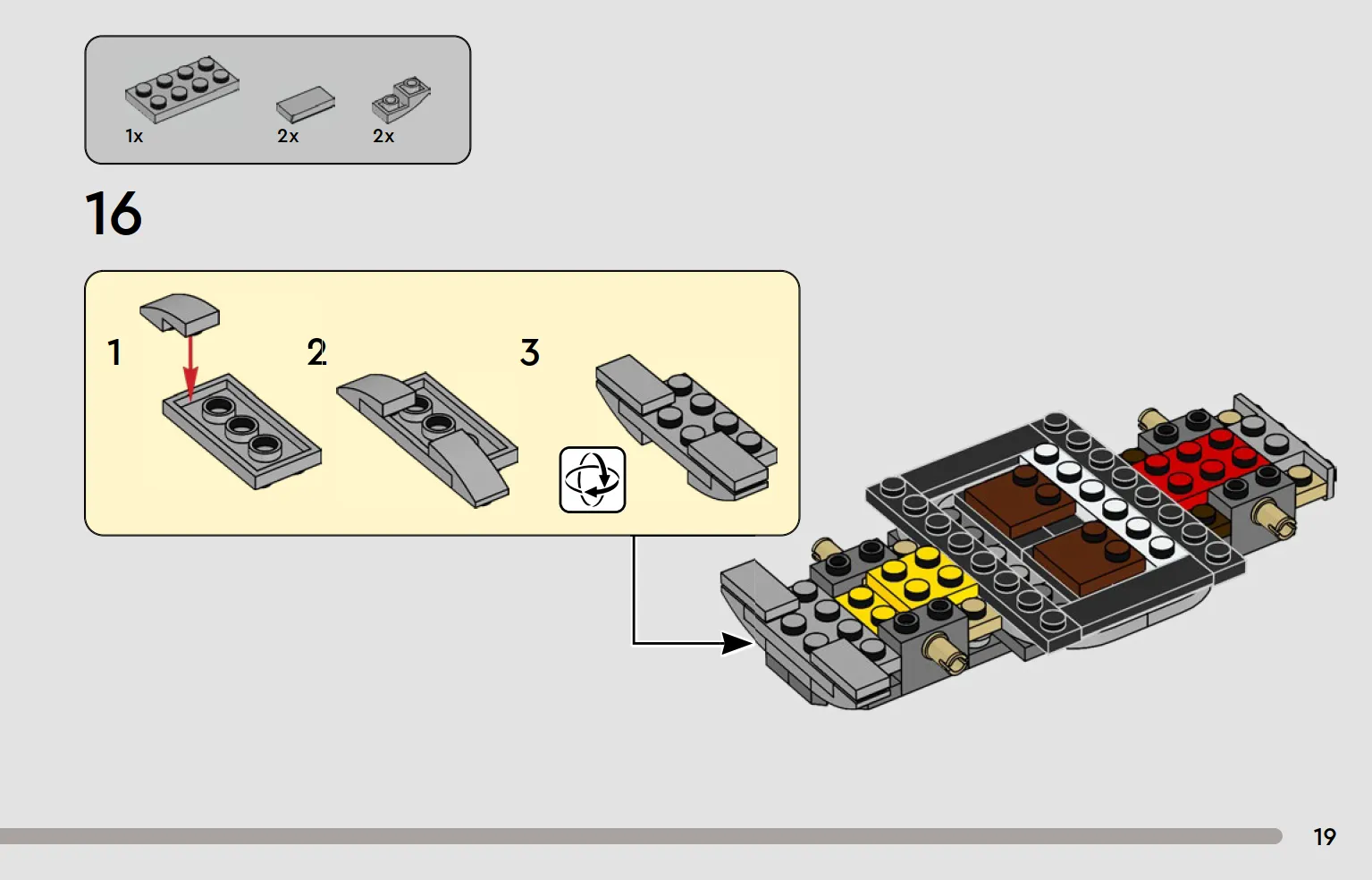 1x
2x
2x

16

1
2
3

19