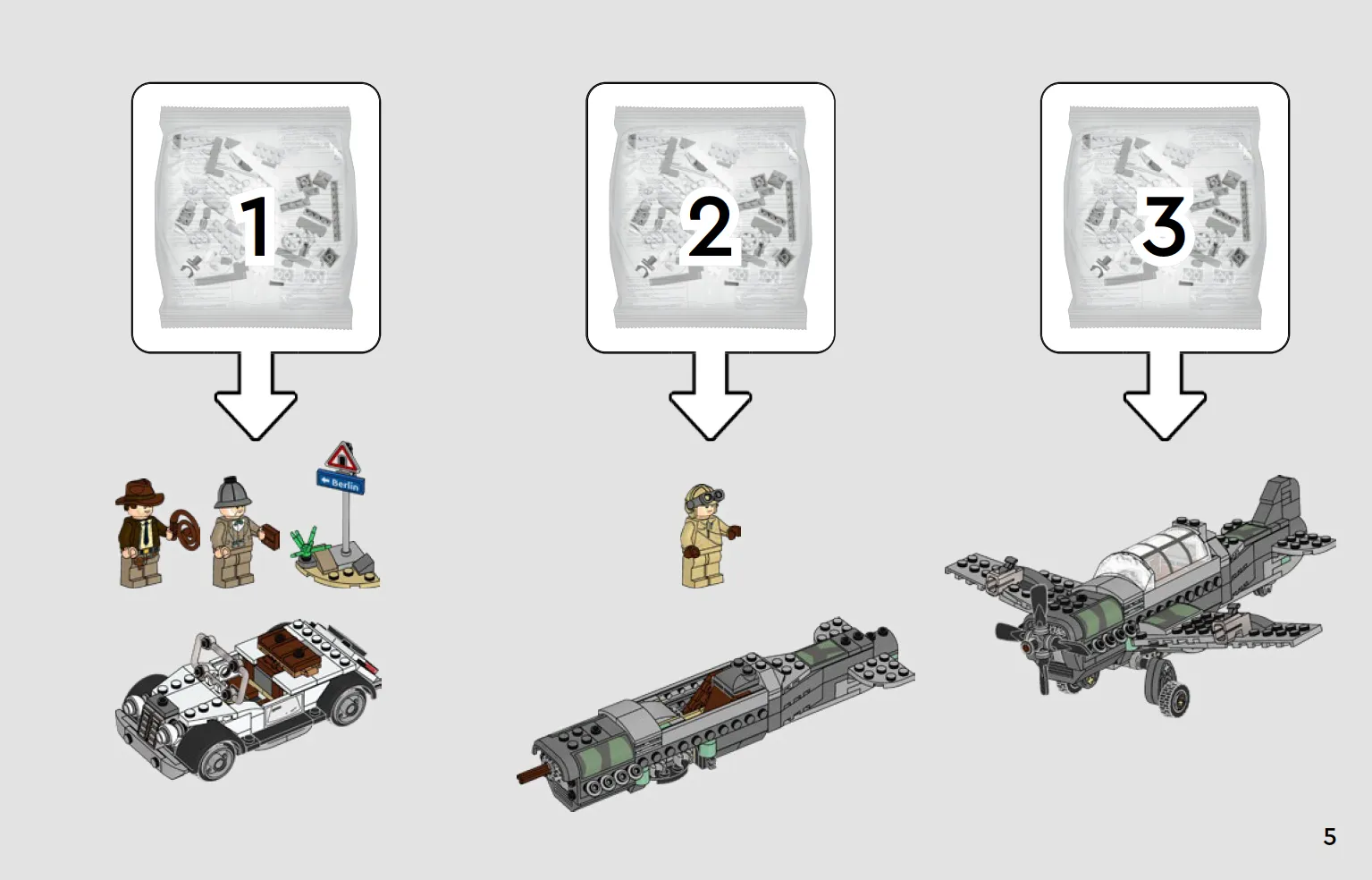 1

2

3

Berlin

5