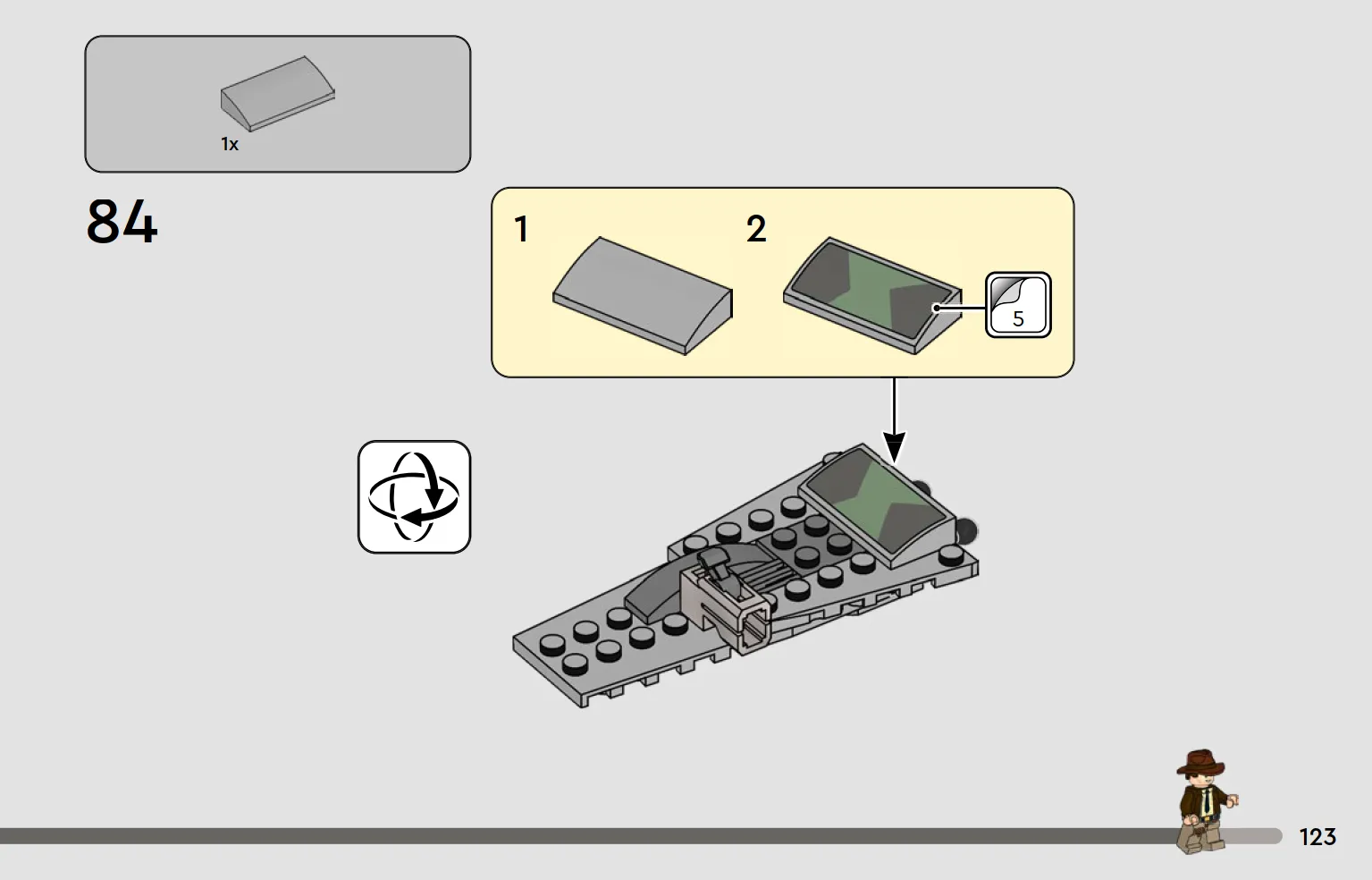 1x

84

1

2

5

123