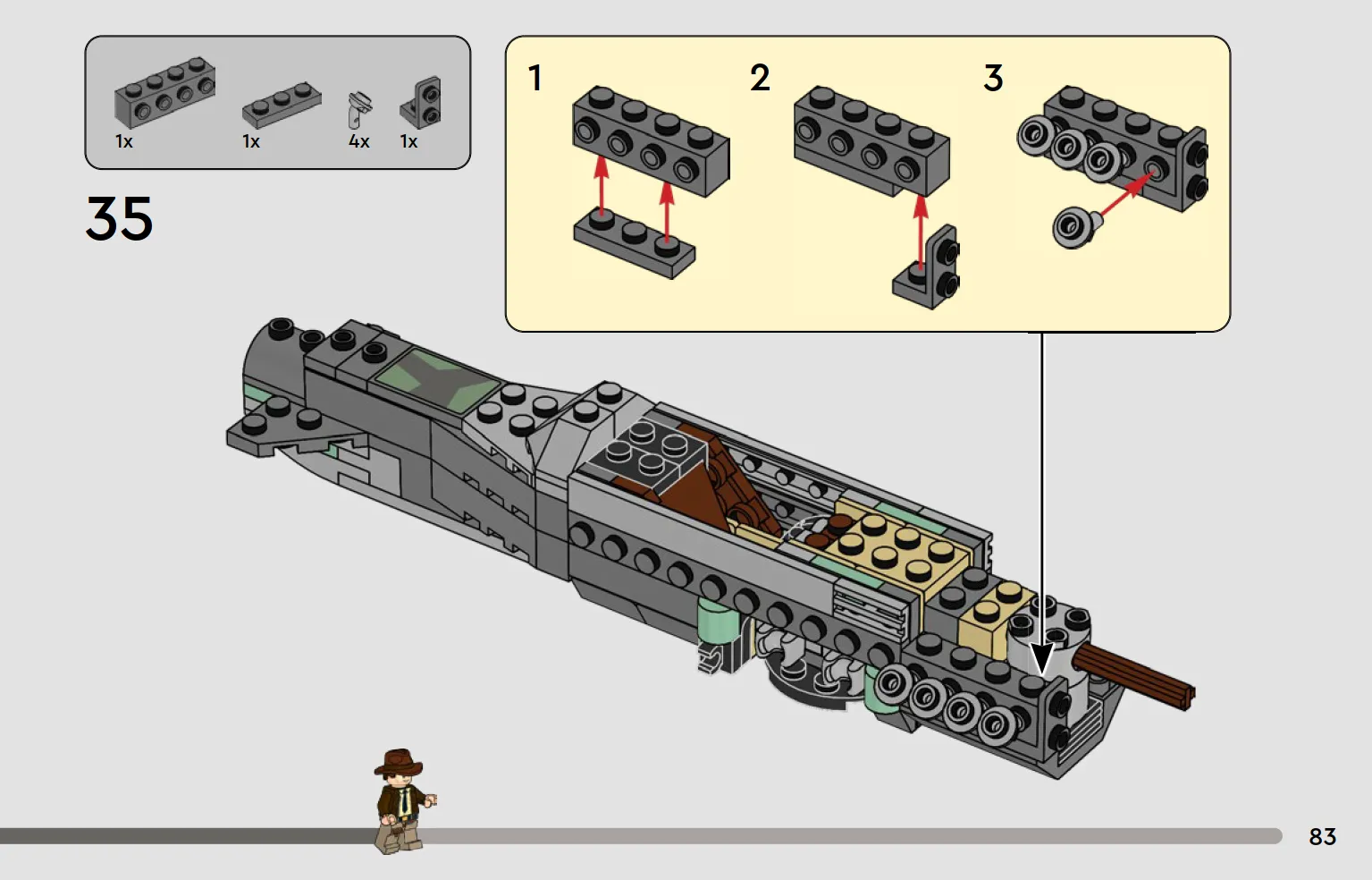 1x
1x
4x
1x

35

1
2
3

83