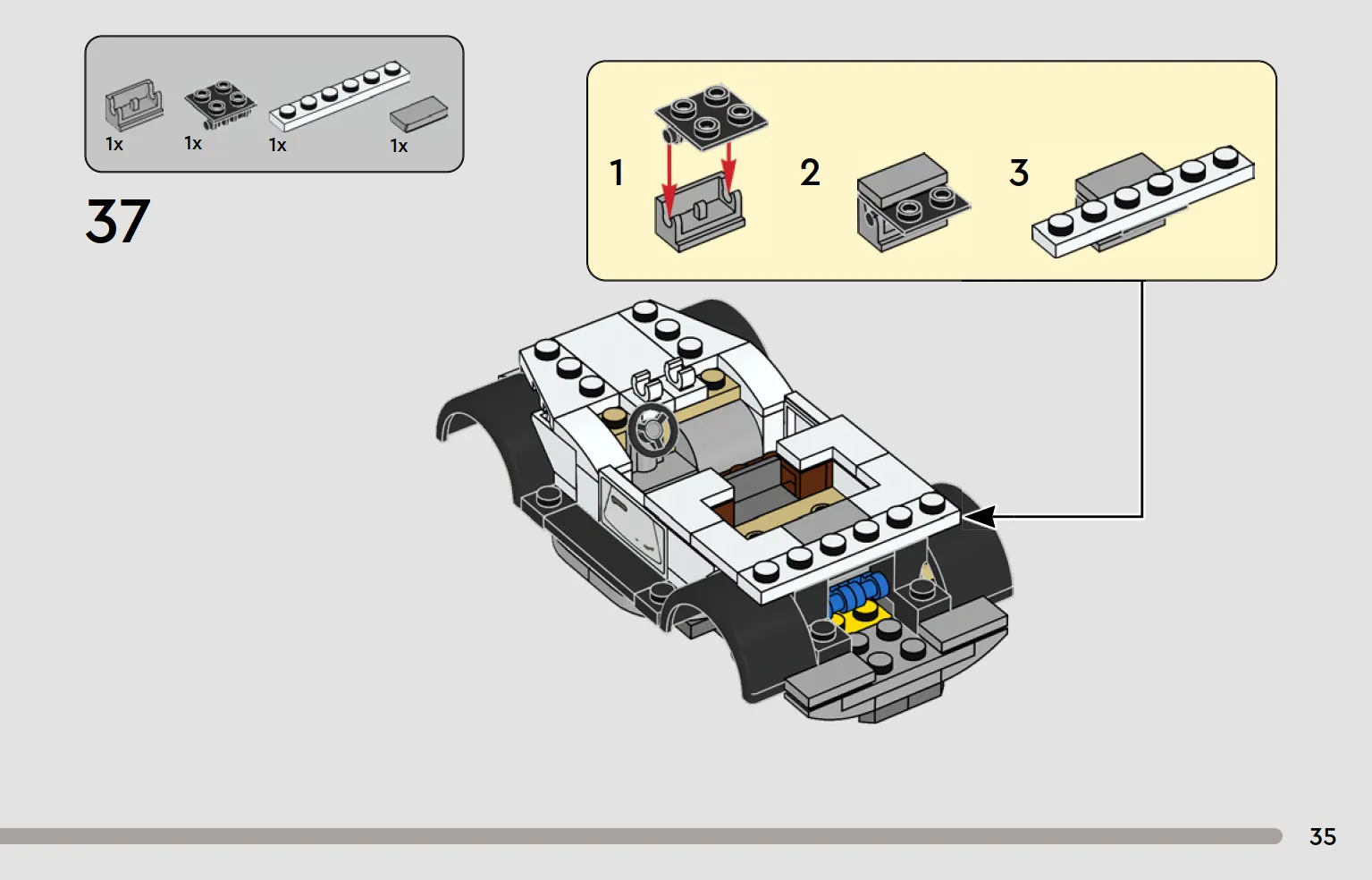 1x 1x 1x 1x

37

1

2

3

35