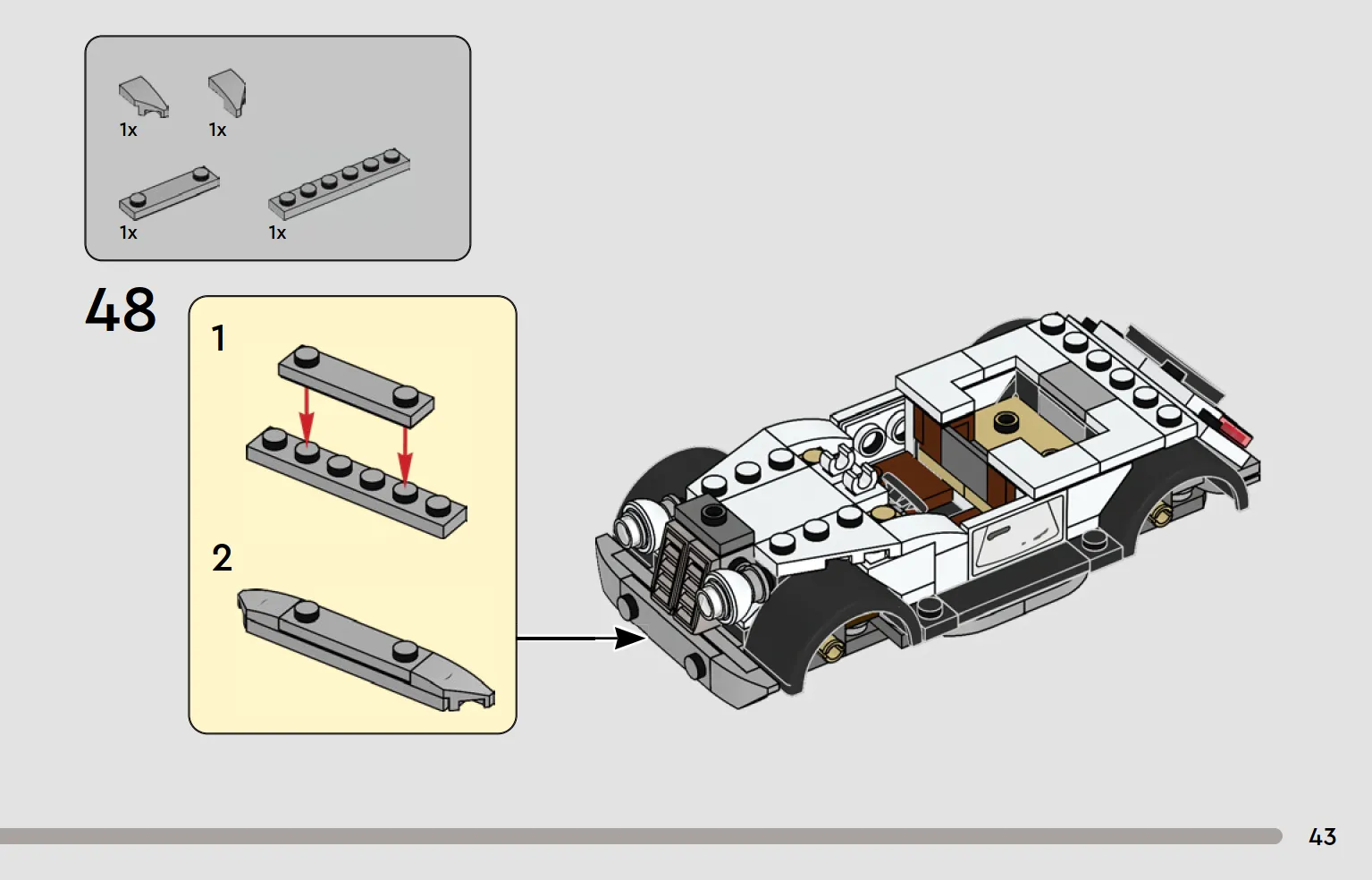 1x 1x

1x 1x

48

1

2

43