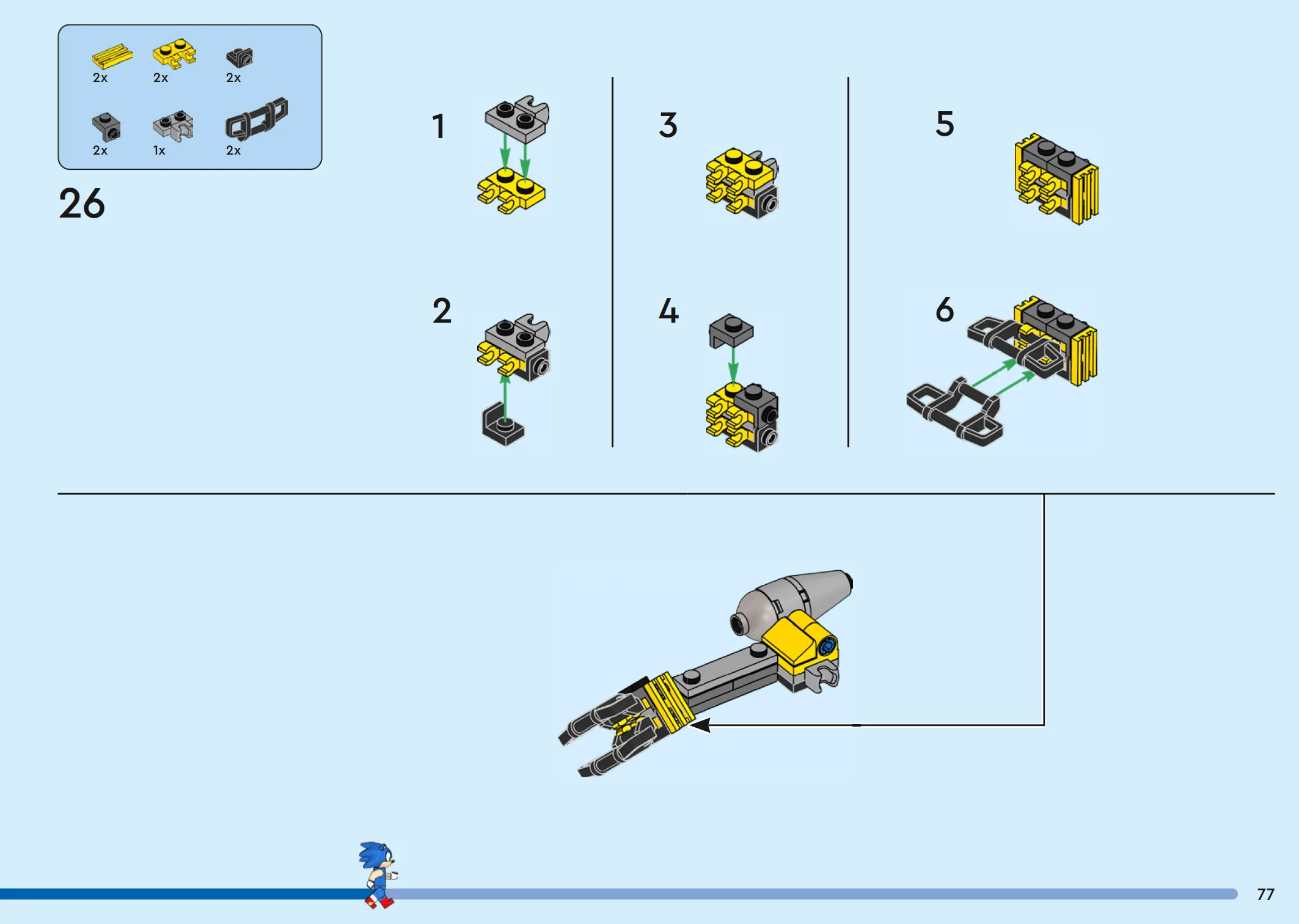 2x 2x 2x
2x 1x 2x

26

1

2

3

4

5

6

77