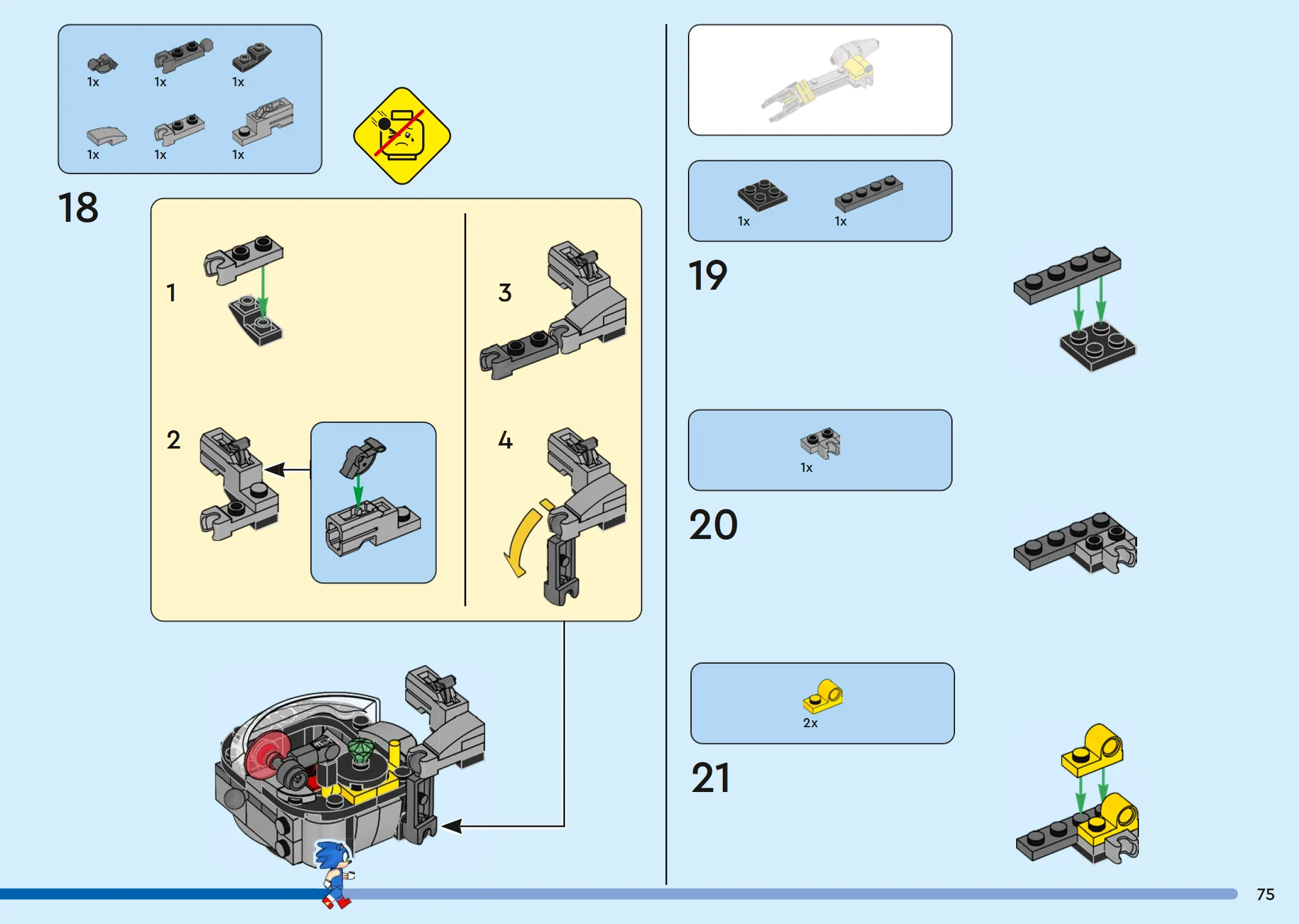 1x 1x 1x
1x 1x 1x

18

1

2

3

4

1x 1x

19

1x

20

2x

21

75