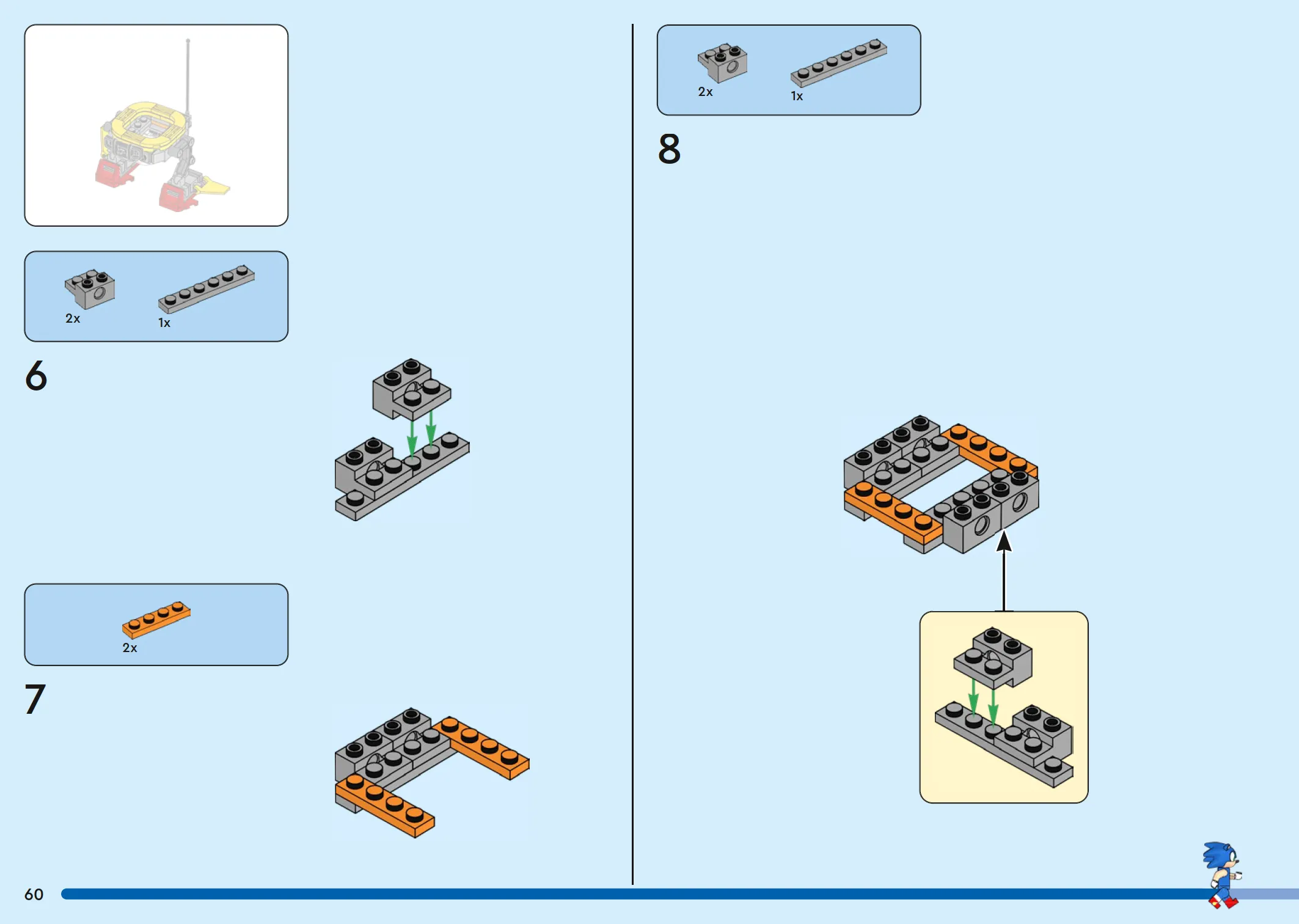 2x
1x

6

2x

7

2x
1x

8

60