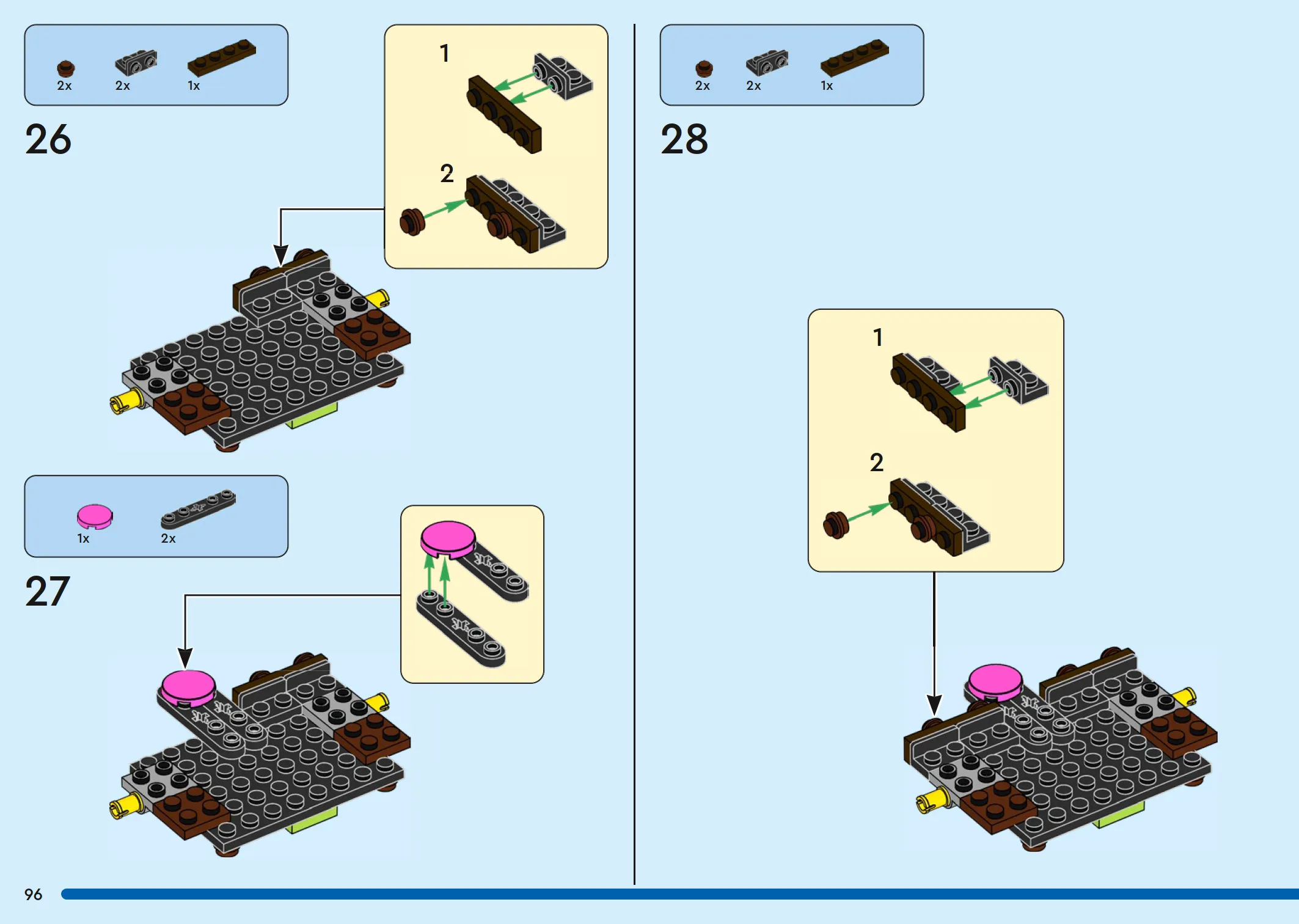 2x 2x 1x

26

1

2

1x 2x

27

2x 2x 1x

28

1

2

96