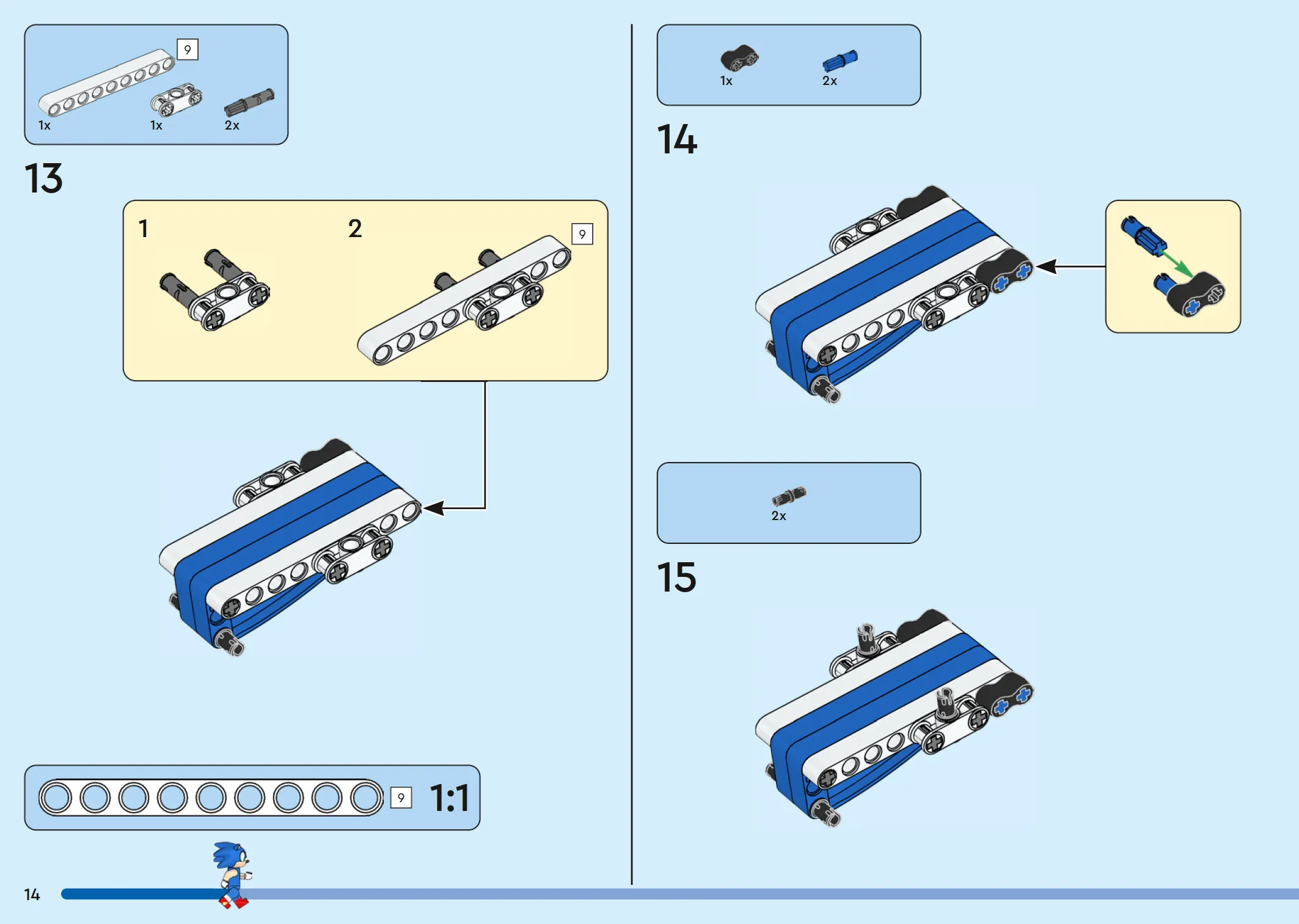 9
1x 1x 2x

13

1

2 9

9 1:1

14

1x 2x

14

2x

15