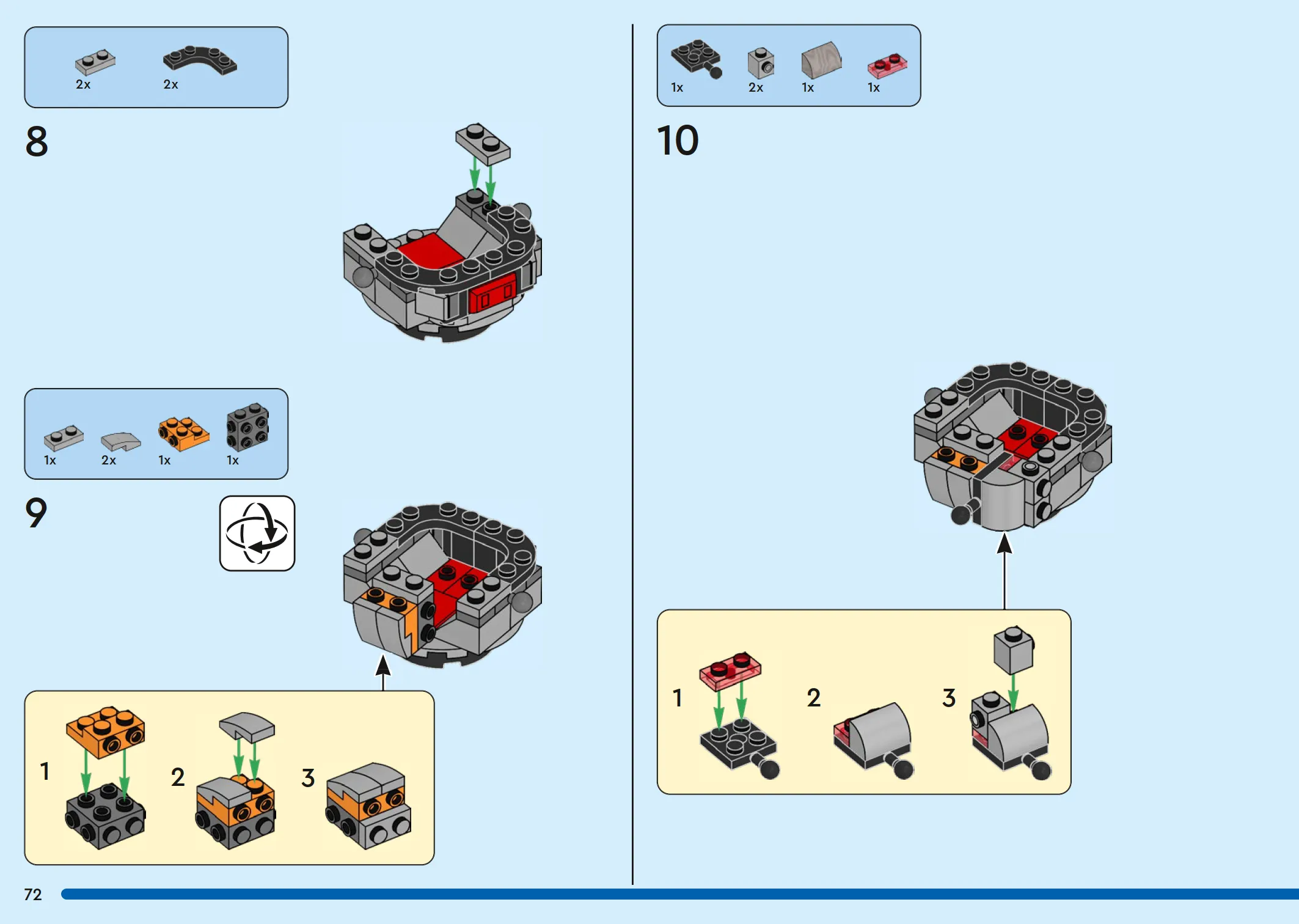 2x 2x

8

1x 2x 1x 1x

9

1

2

3

1x 2x 1x 1x

10

1

2

3

72