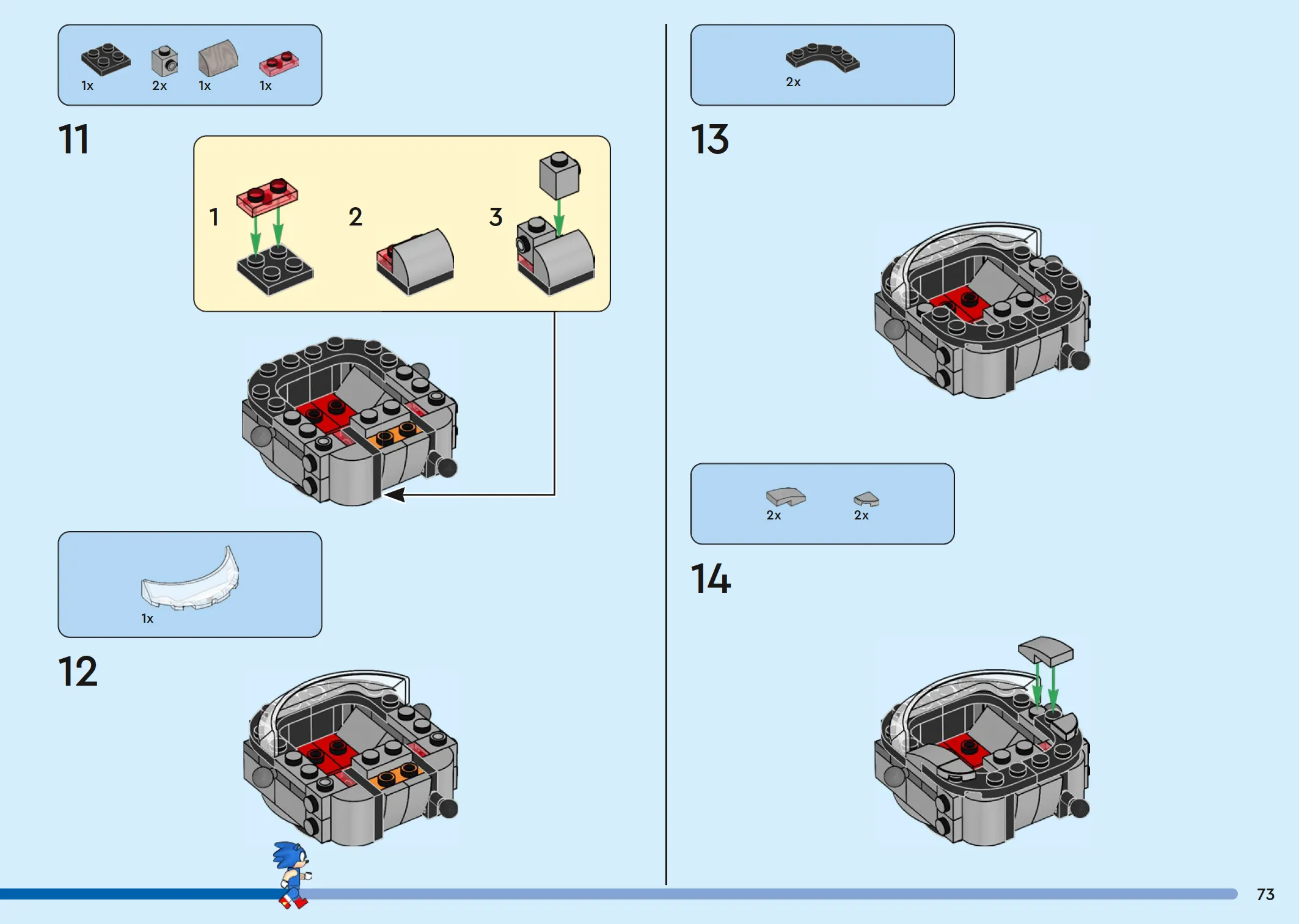 1x 2x 1x 1x

11

1

2

3

1x

12

2x

13

2x 2x

14

73