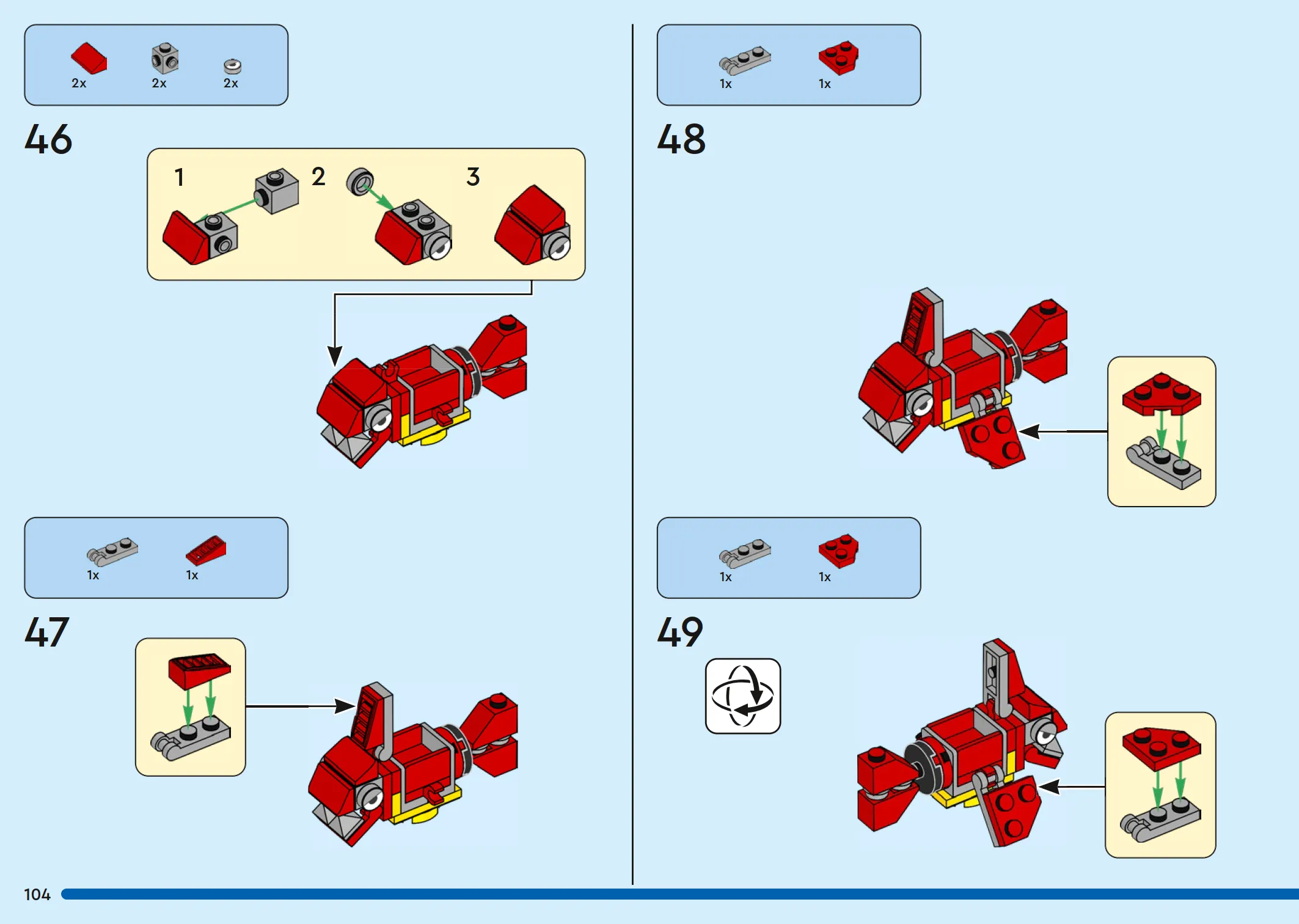 2x 2x 2x

46

1 2 3

1x 1x

47

1x 1x

48

1x 1x

49

104